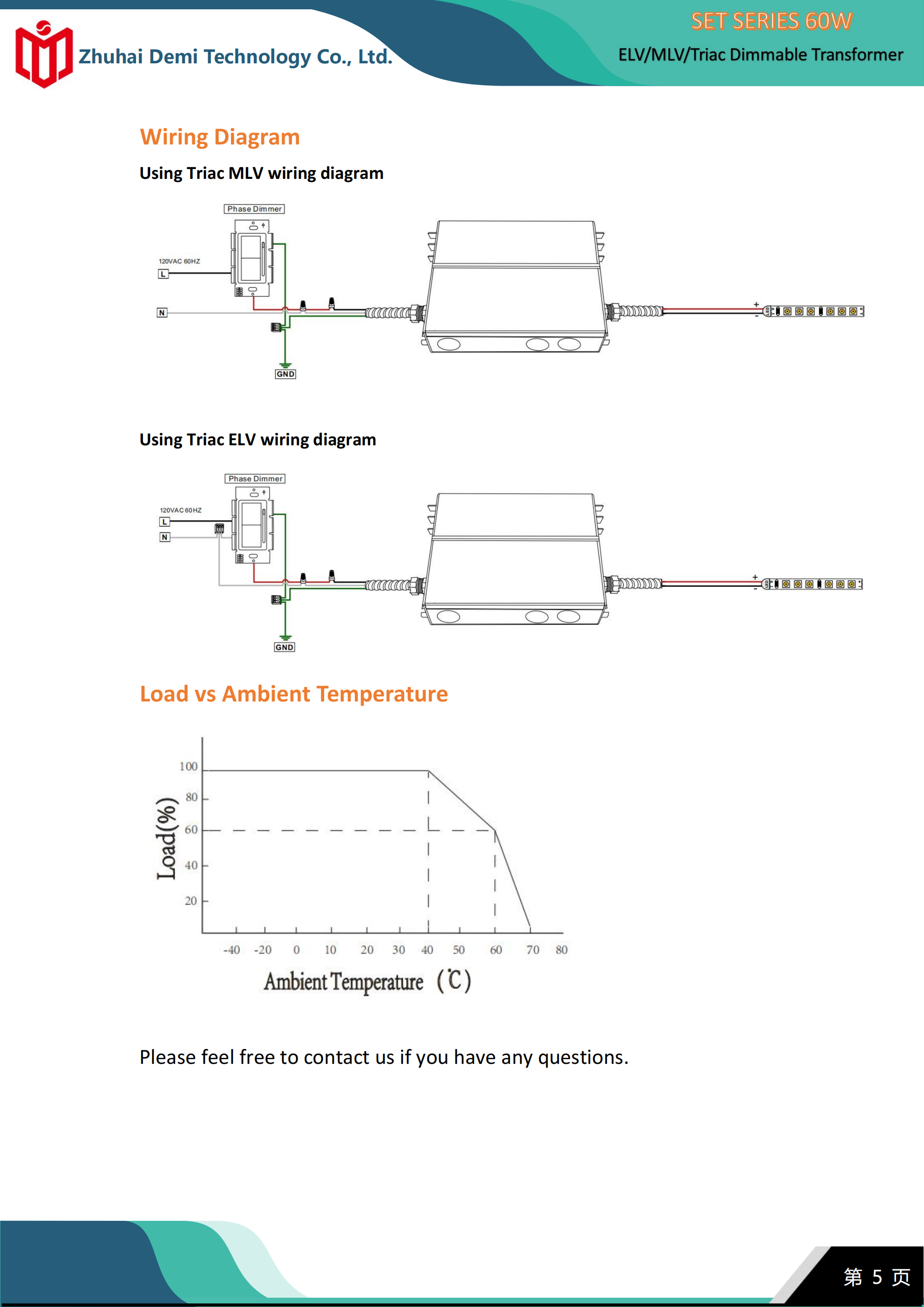 Zhuhai Demi Technology Co., Ltd.

SET SERIES 60W

ELV/MLV/Triac Dimmable Transformer

Wiring Diagram

Using Triac MLV wiring diagram

Phase Dimmer

120VAC 60HZ

L

N

GND

+

-

Using Triac ELV wiring diagram

Phase Dimmer

120VAC 60HZ

L

N

GND

+

-

Load vs Ambient Temperature

Load(%)

100

80

60

40

20

-40 -20 0 10 20 30 40 50 60 70 80

Ambient Temperature (℃)

Please feel free to contact us if you have any questions.

第 5 页