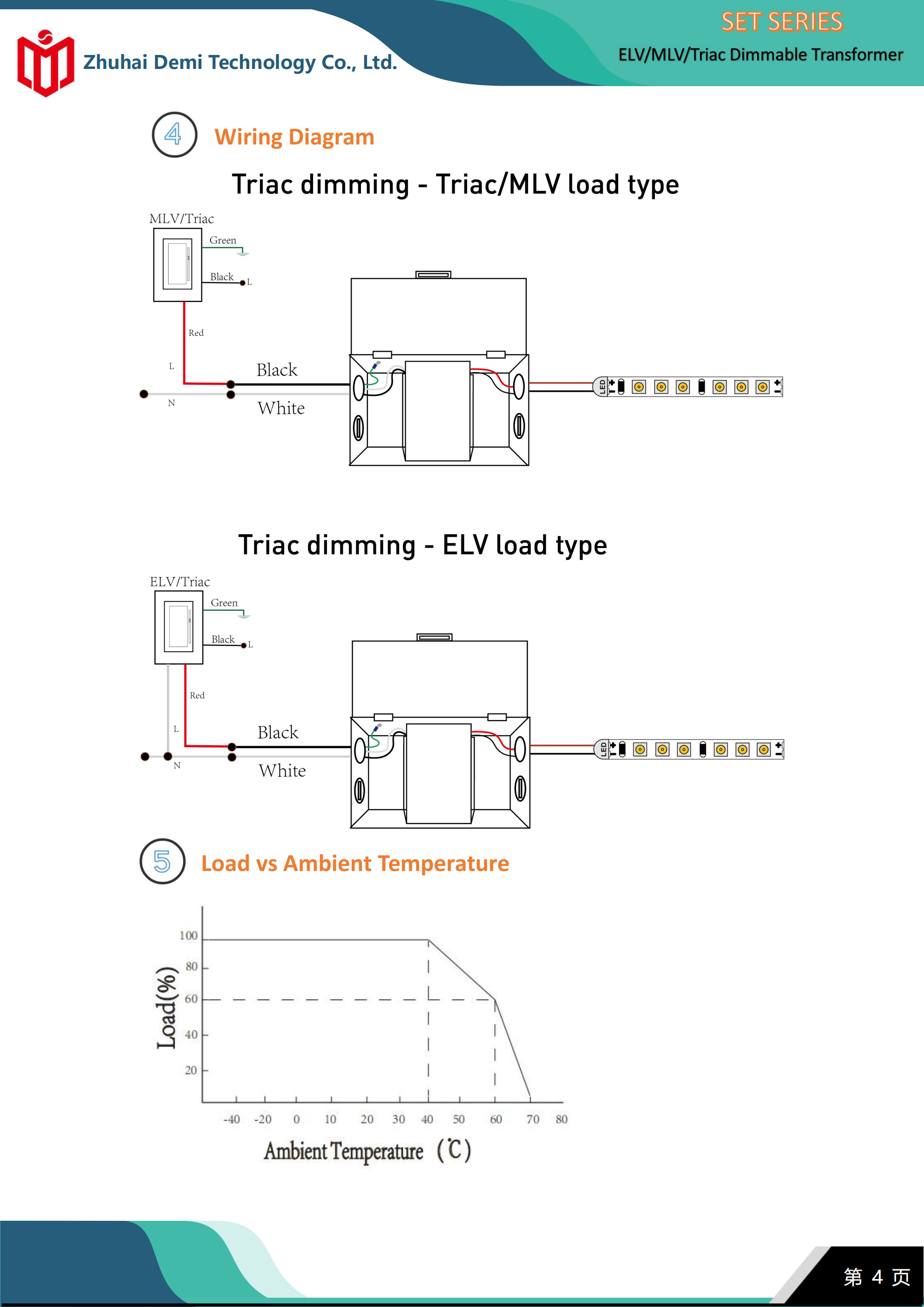 Zhuhai Demi Technology Co., Ltd.

SET SERIES

ELV/MLV/Triac Dimmable Transformer

4 Wiring Diagram

Triac dimming - Triac/MLV load type

MLV/Triac

Green

Black

L

Red

L

N

Black

White

LED

Triac dimming - ELV load type

ELV/Triac

Green

Black

L

Red

L

N

Black

White

LED

5 Load vs Ambient Temperature

Load(%)

100

80

60

40

20

-40 -20 0 10 20 30 40 50 60 70 80

Ambient Temperature (℃)

第 4 页