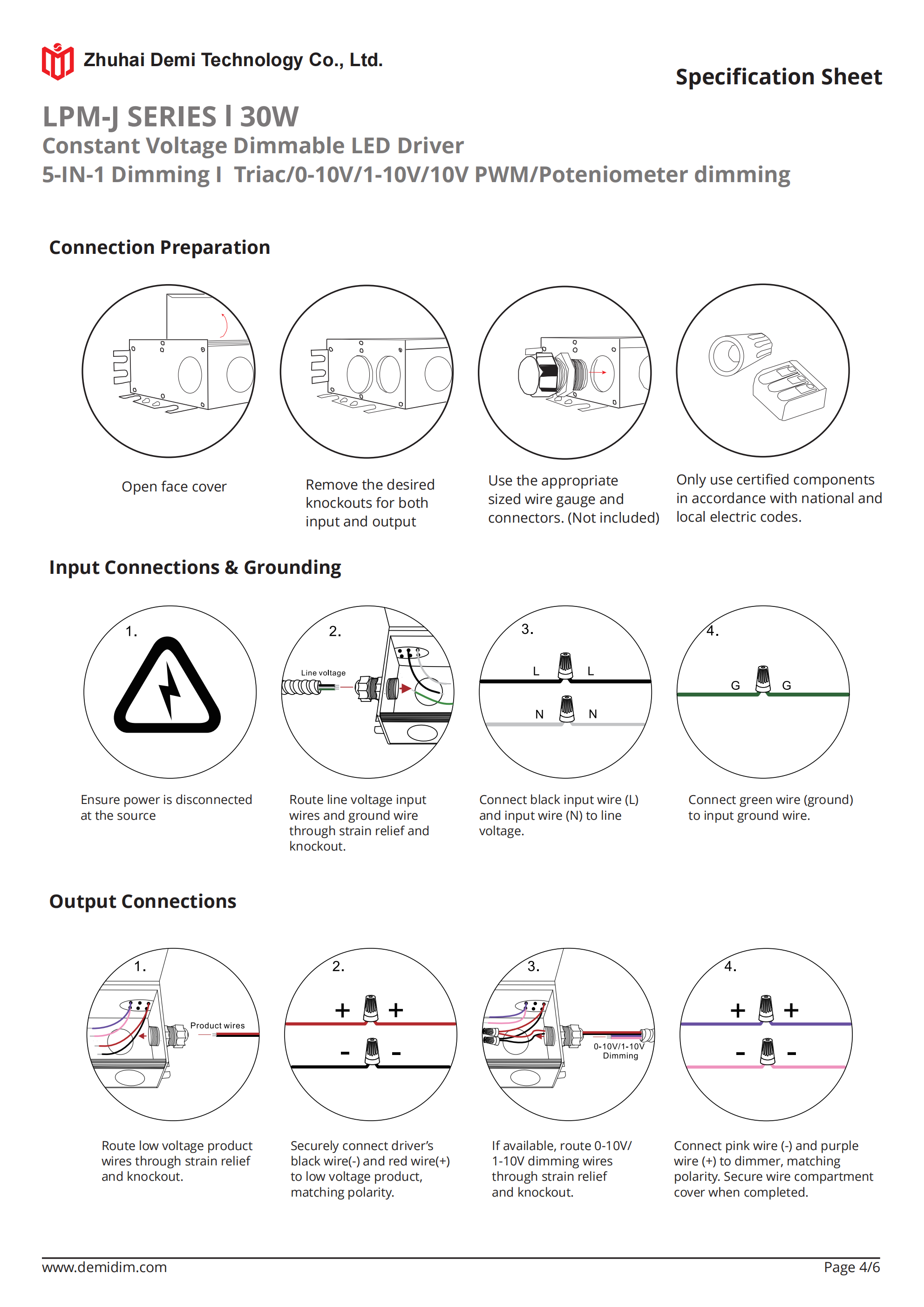 Zhuhai Demi Technology Co., Ltd.

Specification Sheet

LPM-J SERIES l 30W
Constant Voltage Dimmable LED Driver
5-IN-1 Dimming l Triac/0-10V/1-10V/10V PWM/Poteniometer dimming

Connection Preparation

Open face cover

Remove the desired knockouts for both input and output

Use the appropriate sized wire gauge and connectors. (Not included)

Only use certified components in accordance with national and local electric codes.

Input Connections & Grounding

1.

Ensure power is disconnected at the source

2.
Line voltage

Route line voltage input wires and ground wire through strain relief and knockout.

3.
L L
N N

Connect black input wire (L) and input wire (N) to line voltage.

4.
G G

Connect green wire (ground) to input ground wire.

Output Connections

1.
Product wires

Route low voltage product wires through strain relief and knockout.

2.
+ +
- -

Securely connect driver's black wire(-) and red wire(+) to low voltage product, matching polarity.

3.
0-10V/1-10V Dimming

If available, route 0-10V/ 1-10V dimming wires through strain relief and knockout.

4.
+ +
- -

Connect pink wire (-) and purple wire (+) to dimmer, matching polarity. Secure wire compartment cover when completed.

www.demidim.com

Page 4/6