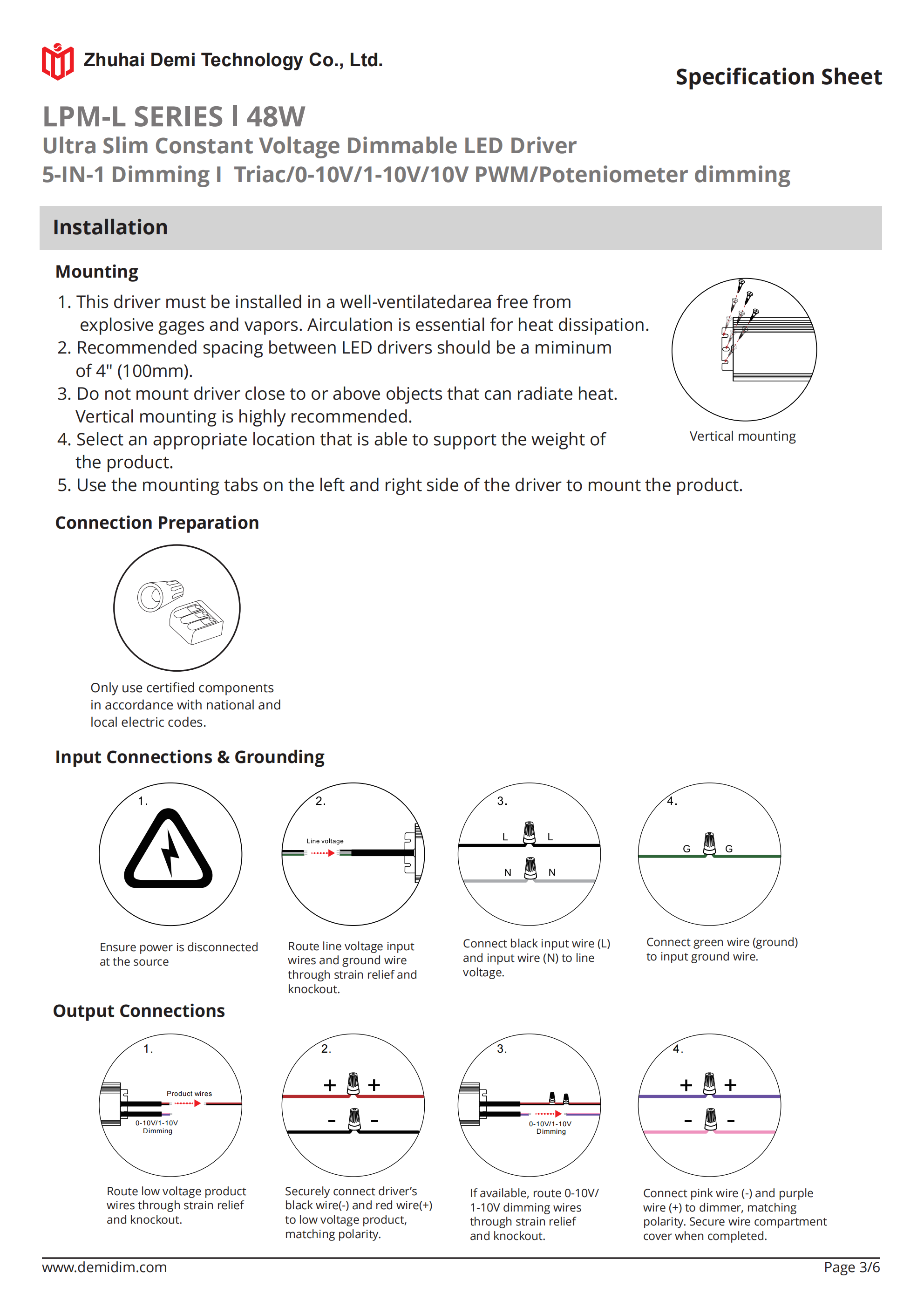 Zhuhai Demi Technology Co., Ltd.

Specification Sheet

LPM-L SERIES l 48W
Ultra Slim Constant Voltage Dimmable LED Driver
5-IN-1 Dimming l Triac/0-10V/1-10V/10V PWM/Poteniometer dimming

Installation

Mounting

1. This driver must be installed in a well-ventilatedarea free from explosive gages and vapors. Airculation is essential for heat dissipation.
2. Recommended spacing between LED drivers should be a miminum of 4" (100mm).
3. Do not mount driver close to or above objects that can radiate heat. Vertical mounting is highly recommended.
4. Select an appropriate location that is able to support the weight of the product.
5. Use the mounting tabs on the left and right side of the driver to mount the product.

Vertical mounting

Connection Preparation

Only use certified components in accordance with national and local electric codes.

Input Connections & Grounding

1.
Ensure power is disconnected at the source

2.
Line voltage
Route line voltage input wires and ground wire through strain relief and knockout.

3.
L L
N N
Connect black input wire (L) and input wire (N) to line voltage.

4.
G G
Connect green wire (ground) to input ground wire.

Output Connections

1.
Product wires
0-10V/1-10V Dimming
Route low voltage product wires through strain relief and knockout.

2.
+ +
- -
Securely connect driver's black wire(-) and red wire(+) to low voltage product, matching polarity.

3.
0-10V/1-10V Dimming
If available, route 0-10V/ 1-10V dimming wires through strain relief and knockout.

4.
+ +
- -
Connect pink wire (-) and purple wire (+) to dimmer, matching polarity. Secure wire compartment cover when completed.

www.demidim.com

Page 3/6