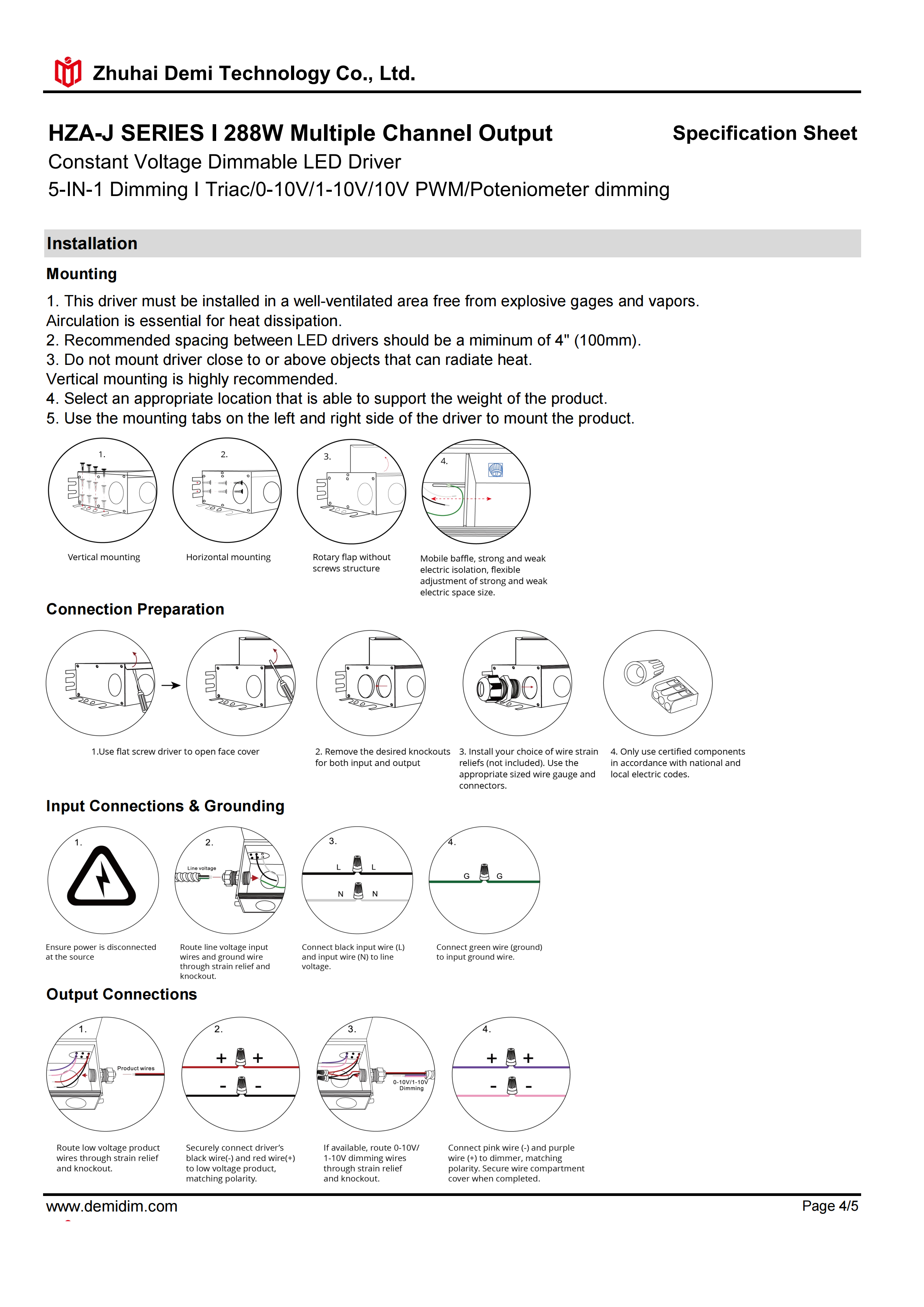 Zhuhai Demi Technology Co., Ltd.

HZA-J SERIES I 288W Multiple Channel Output

Specification Sheet

Constant Voltage Dimmable LED Driver
5-IN-1 Dimming I Triac/0-10V/1-10V/10V PWM/Poteniometer dimming

Installation

Mounting

1. This driver must be installed in a well-ventilated area free from explosive gages and vapors.
Airculation is essential for heat dissipation.
2. Recommended spacing between LED drivers should be a miminum of 4" (100mm).
3. Do not mount driver close to or above objects that can radiate heat.
Vertical mounting is highly recommended.
4. Select an appropriate location that is able to support the weight of the product.
5. Use the mounting tabs on the left and right side of the driver to mount the product.

1.
Vertical mounting

2.
Horizontal mounting

3.
Rotary flap without screws structure

4.
Mobile baffle, strong and weak electric isolation, flexible adjustment of strong and weak electric space size.

Connection Preparation

1.Use flat screw driver to open face cover

2. Remove the desired knockouts for both input and output

3. Install your choice of wire strain reliefs (not included). Use the appropriate sized wire gauge and connectors.

4. Only use certified components in accordance with national and local electric codes.

Input Connections & Grounding

1.
Ensure power is disconnected at the source

2.
Line voltage
Route line voltage input wires and ground wire through strain relief and knockout.

3.
L L
N N
Connect black input wire (L) and input wire (N) to line voltage.

4.
G G
Connect green wire (ground) to input ground wire.

Output Connections

1.
Product wires
Route low voltage product wires through strain relief and knockout.

2.
+ +
- -
Securely connect driver's black wire(-) and red wire(+) to low voltage product, matching polarity.

3.
0-10V/1-10V Dimming
If available, route 0-10V/ 1-10V dimming wires through strain relief and knockout.

4.
+ +
- -
Connect pink wire (-) and purple wire (+) to dimmer, matching polarity. Secure wire compartment cover when completed.

www.demidim.com

Page 4/5