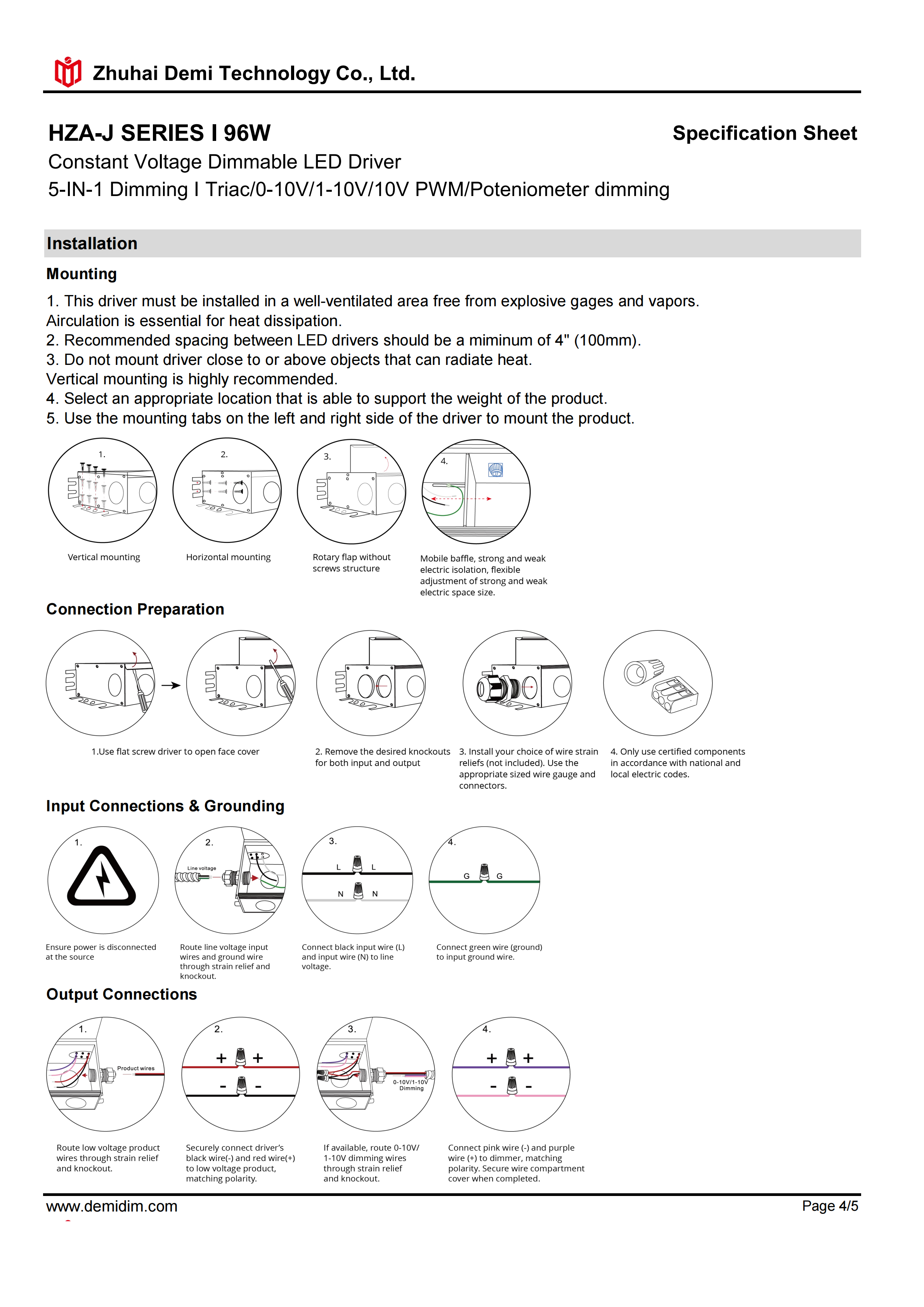 Zhuhai Demi Technology Co., Ltd.

HZA-J SERIES I 96W

Specification Sheet

Constant Voltage Dimmable LED Driver

5-IN-1 Dimming I Triac/0-10V/1-10V/10V PWM/Poteniometer dimming

Installation

Mounting

1. This driver must be installed in a well-ventilated area free from explosive gages and vapors. Airculation is essential for heat dissipation.
2. Recommended spacing between LED drivers should be a miminum of 4" (100mm).
3. Do not mount driver close to or above objects that can radiate heat. Vertical mounting is highly recommended.
4. Select an appropriate location that is able to support the weight of the product.
5. Use the mounting tabs on the left and right side of the driver to mount the product.

1.
Vertical mounting

2.
Horizontal mounting

3.
Rotary flap without screws structure

4.
Mobile baffle, strong and weak electric isolation, flexible adjustment of strong and weak electric space size.

Connection Preparation

1.Use flat screw driver to open face cover

2. Remove the desired knockouts for both input and output

3. Install your choice of wire strain reliefs (not included). Use the appropriate sized wire gauge and connectors.

4. Only use certified components in accordance with national and local electric codes.

Input Connections & Grounding

1.
Ensure power is disconnected at the source

2.
Line voltage
Route line voltage input wires and ground wire through strain relief and knockout.

3.
L L
N N
Connect black input wire (L) and input wire (N) to line voltage.

4.
G G
Connect green wire (ground) to input ground wire.

Output Connections

1.
Product wires
Route low voltage product wires through strain relief and knockout.

2.
+ +
- -
Securely connect driver's black wire(-) and red wire(+) to low voltage product, matching polarity.

3.
0-10V/1-10V Dimming
If available, route 0-10V/ 1-10V dimming wires through strain relief and knockout.

4.
+ +
- -
Connect pink wire (-) and purple wire (+) to dimmer, matching polarity. Secure wire compartment cover when completed.

www.demidim.com

Page 4/5