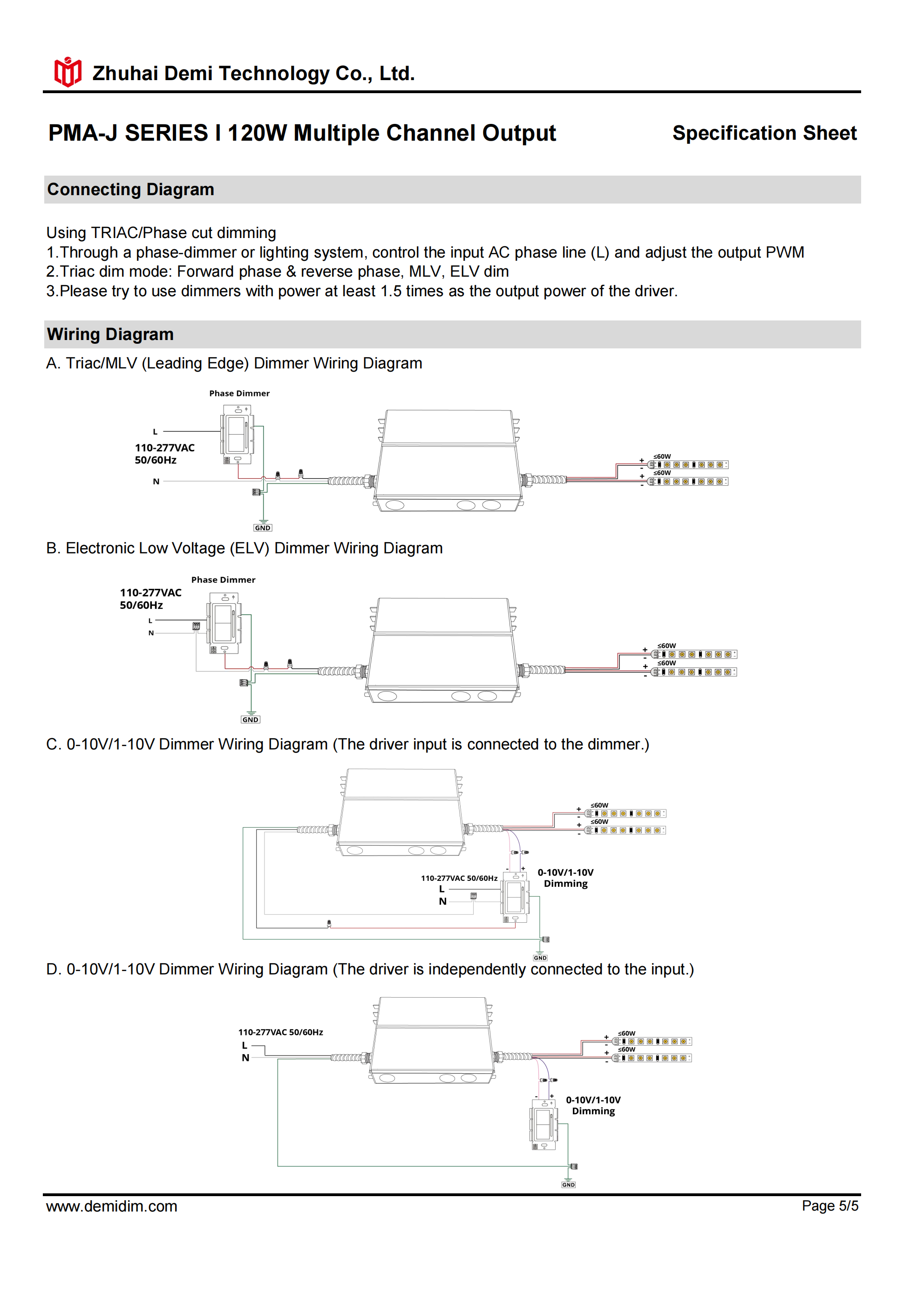 Zhuhai Demi Technology Co., Ltd.

PMA-J SERIES I 120W Multiple Channel Output

Specification Sheet

Connecting Diagram

Using TRIAC/Phase cut dimming
1.Through a phase-dimmer or lighting system, control the input AC phase line (L) and adjust the output PWM
2.Triac dim mode: Forward phase & reverse phase, MLV, ELV dim
3.Please try to use dimmers with power at least 1.5 times as the output power of the driver.

Wiring Diagram

A. Triac/MLV (Leading Edge) Dimmer Wiring Diagram

Phase Dimmer
L
110-277VAC
50/60Hz
N
GND
+ ≤60W
-
+ ≤60W
-

B. Electronic Low Voltage (ELV) Dimmer Wiring Diagram

Phase Dimmer
110-277VAC
50/60Hz
L
N
GND
+ ≤60W
-
+ ≤60W
-

C. 0-10V/1-10V Dimmer Wiring Diagram (The driver input is connected to the dimmer.)

+ ≤60W
-
+ ≤60W
-
- +
110-277VAC 50/60Hz
L
N
0-10V/1-10V
Dimming
GND

D. 0-10V/1-10V Dimmer Wiring Diagram (The driver is independently connected to the input.)

110-277VAC 50/60Hz
L
N
+ ≤60W
-
+ ≤60W
-
- +
0-10V/1-10V
Dimming
GND

www.demidim.com

Page 5/5