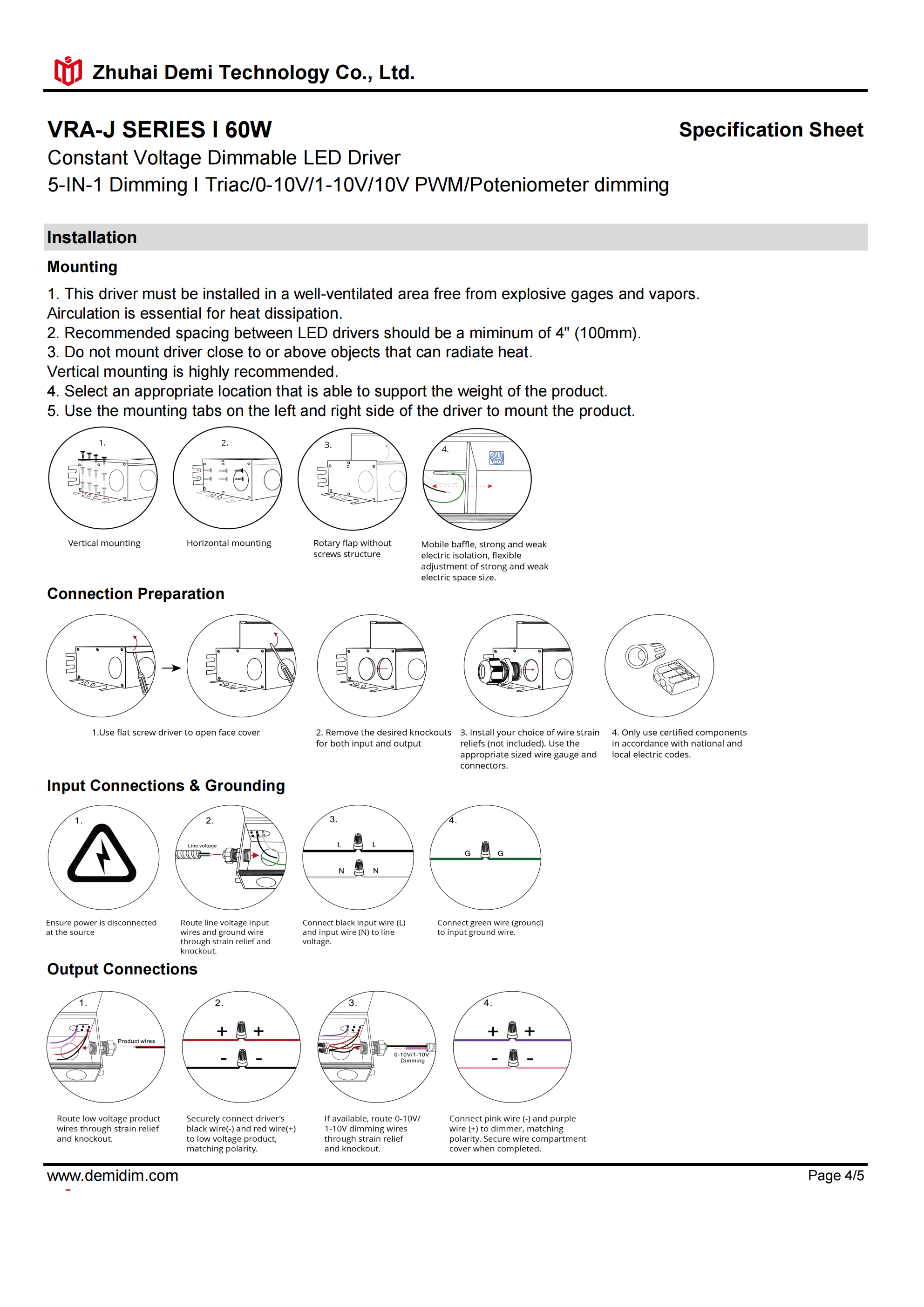 Zhuhai Demi Technology Co., Ltd.

VRA-J SERIES I 60W

Specification Sheet

Constant Voltage Dimmable LED Driver
5-IN-1 Dimming I Triac/0-10V/1-10V/10V PWM/Poteniometer dimming

Installation

Mounting

1. This driver must be installed in a well-ventilated area free from explosive gages and vapors. Airculation is essential for heat dissipation.
2. Recommended spacing between LED drivers should be a miminum of 4" (100mm).
3. Do not mount driver close to or above objects that can radiate heat. Vertical mounting is highly recommended.
4. Select an appropriate location that is able to support the weight of the product.
5. Use the mounting tabs on the left and right side of the driver to mount the product.

1.
Vertical mounting

2.
Horizontal mounting

3.
Rotary flap without screws structure

4.
Mobile baffle, strong and weak electric isolation, flexible adjustment of strong and weak electric space size.

Connection Preparation

1.Use flat screw driver to open face cover

2. Remove the desired knockouts for both input and output

3. Install your choice of wire strain reliefs (not included). Use the appropriate sized wire gauge and connectors.

4. Only use certified components in accordance with national and local electric codes.

Input Connections & Grounding

1.
Ensure power is disconnected at the source

2.
Line voltage
Route line voltage input wires and ground wire through strain relief and knockout.

3.
L L
N N
Connect black input wire (L) and input wire (N) to line voltage.

4.
G G
Connect green wire (ground) to input ground wire.

Output Connections

1.
Product wires
Route low voltage product wires through strain relief and knockout.

2.
+ +
- -
Securely connect driver's black wire(-) and red wire(+) to low voltage product, matching polarity.

3.
0-10V/1-10V Dimming
If available, route 0-10V/ 1-10V dimming wires through strain relief and knockout.

4.
+ +
- -
Connect pink wire (-) and purple wire (+) to dimmer, matching polarity. Secure wire compartment cover when completed.

www.demidim.com

Page 4/5