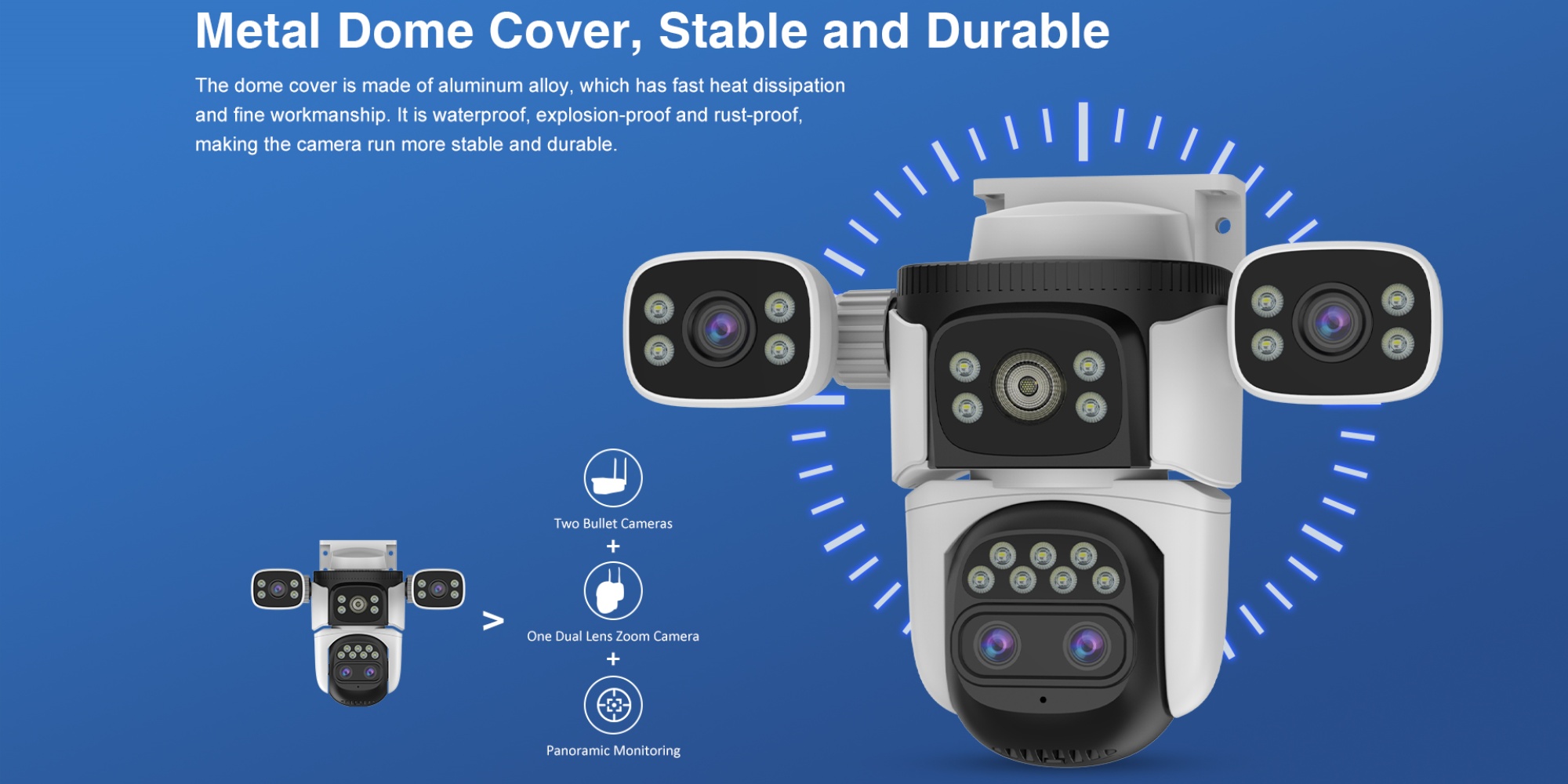 Metal Dome Cover, Stable and Durable

The dome cover is made of aluminum alloy, which has fast heat dissipation and fine workmanship. It is waterproof, explosion-proof and rust-proof, making the camera run more stable and durable.

>

Two Bullet Cameras

+

One Dual Lens Zoom Camera

+

Panoramic Monitoring