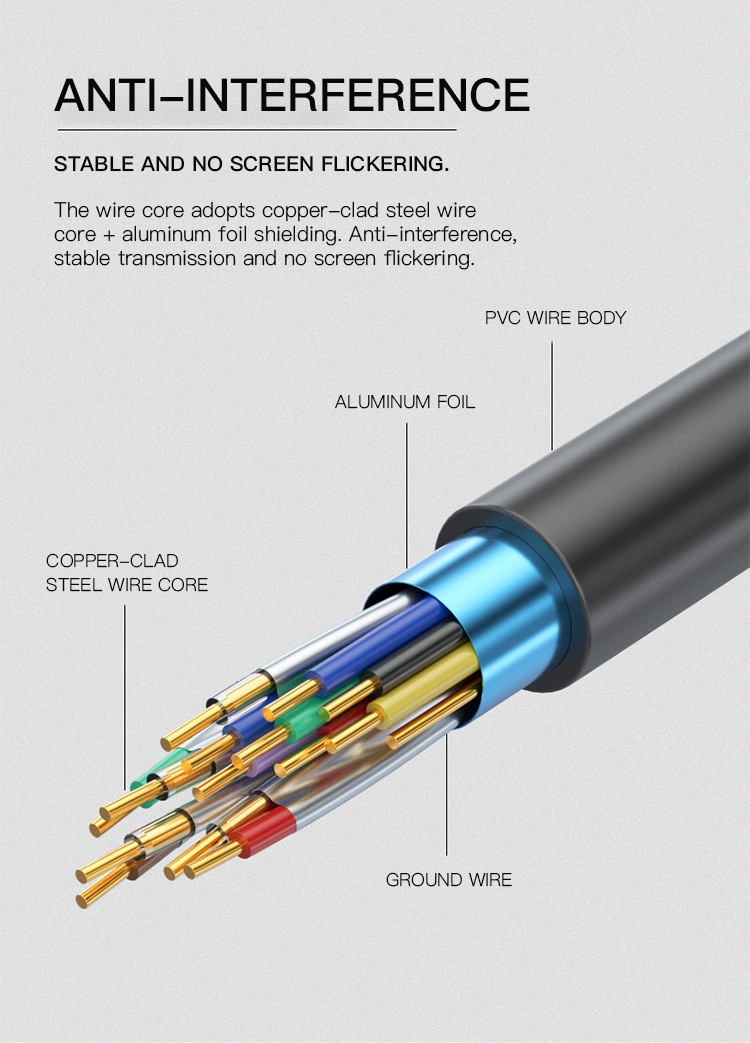 ANTI–INTERFERENCE

STABLE AND NO SCREEN FLICKERING.

The wire core adopts copper–clad steel wire core + aluminum foil shielding. Anti–interference, stable transmission and no screen flickering.

PVC WIRE BODY

ALUMINUM FOIL

COPPER–CLAD STEEL WIRE CORE

GROUND WIRE