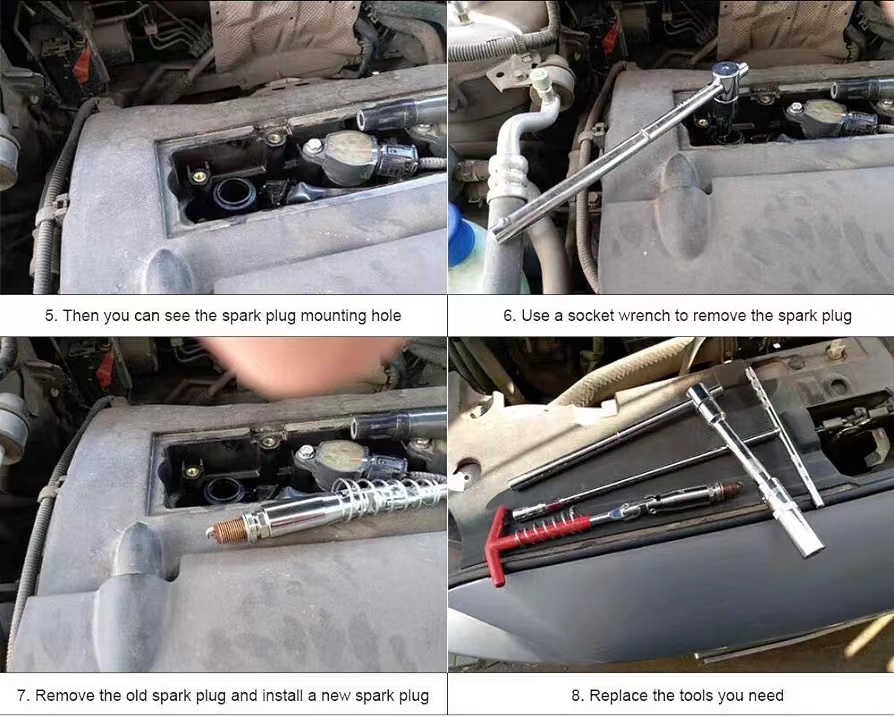 5. Then you can see the spark plug mounting hole

6. Use a socket wrench to remove the spark plug

7. Remove the old spark plug and install a new spark plug

8. Replace the tools you need