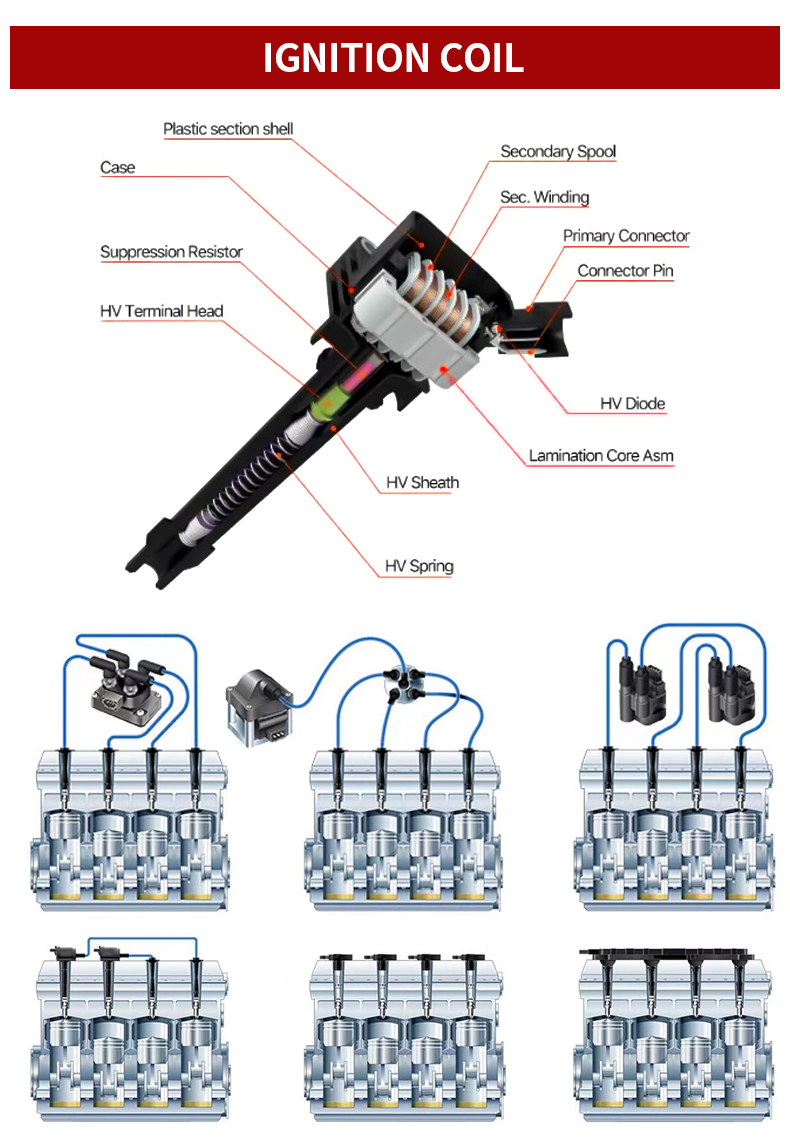 IGNITION COIL

Plastic section shell

Case

Suppression Resistor

HV Terminal Head

Secondary Spool

Sec. Winding

Primary Connector

Connector Pin

HV Diode

Lamination Core Asm

HV Sheath

HV Spring