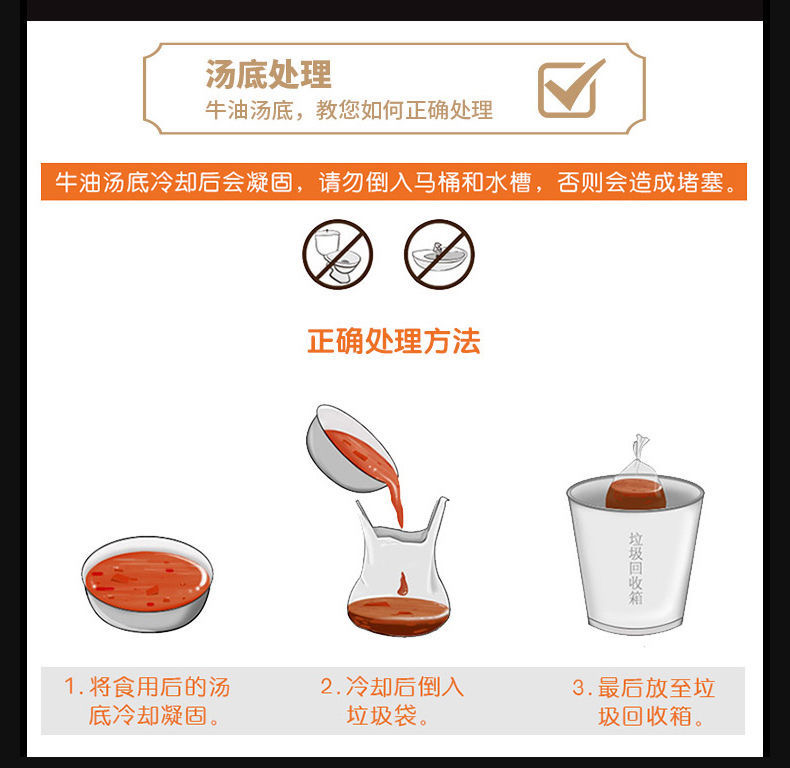 汤底处理
牛油汤底，教您如何正确处理

牛油汤底冷却后会凝固，请勿倒入马桶和水槽，否则会造成堵塞。

正确处理方法

垃圾回收箱

1.将食用后的汤底冷却凝固。

2.冷却后倒入垃圾袋。

3.最后放至垃圾回收箱。