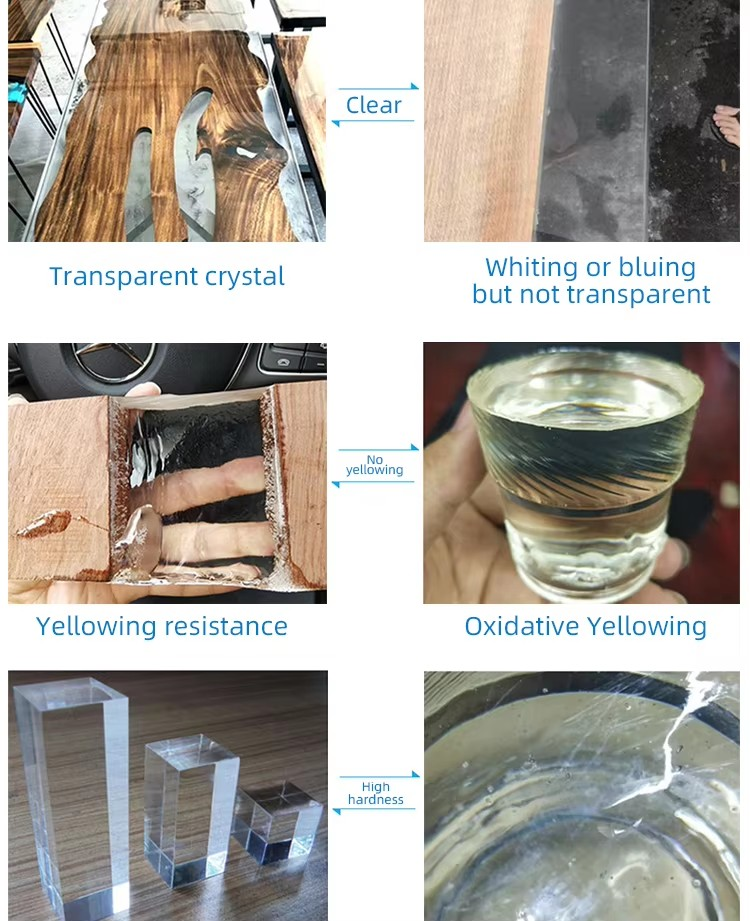 Clear

Transparent crystal

Whiting or bluing but not transparent

No yellowing

Yellowing resistance

Oxidative Yellowing

High hardness