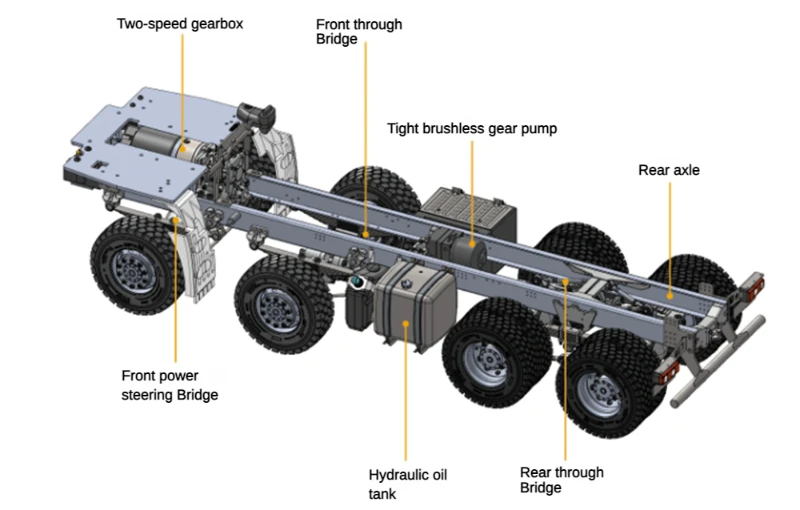 Two-speed gearbox

Front through Bridge

Tight brushless gear pump

Rear axle

Front power steering Bridge

Hydraulic oil tank

Rear through Bridge