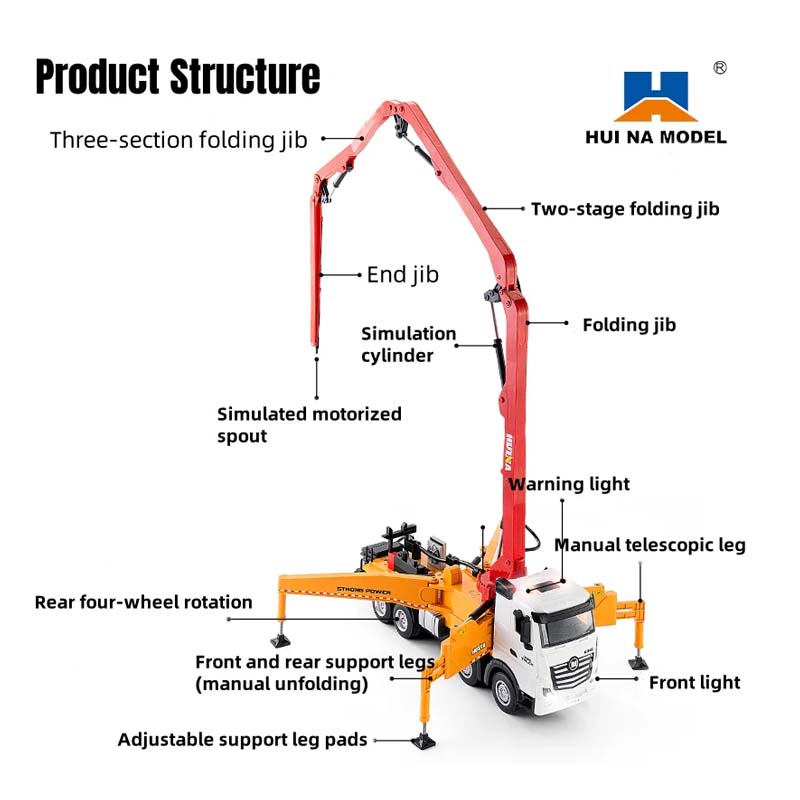 Product Structure

®
HUI NA MODEL

Three-section folding jib

Two-stage folding jib

End jib

Simulation cylinder

Folding jib

Simulated motorized spout

HUINA

Warning light

Manual telescopic leg

STRONG POWER

Rear four-wheel rotation

Front and rear support legs (manual unfolding)

Front light

Adjustable support leg pads