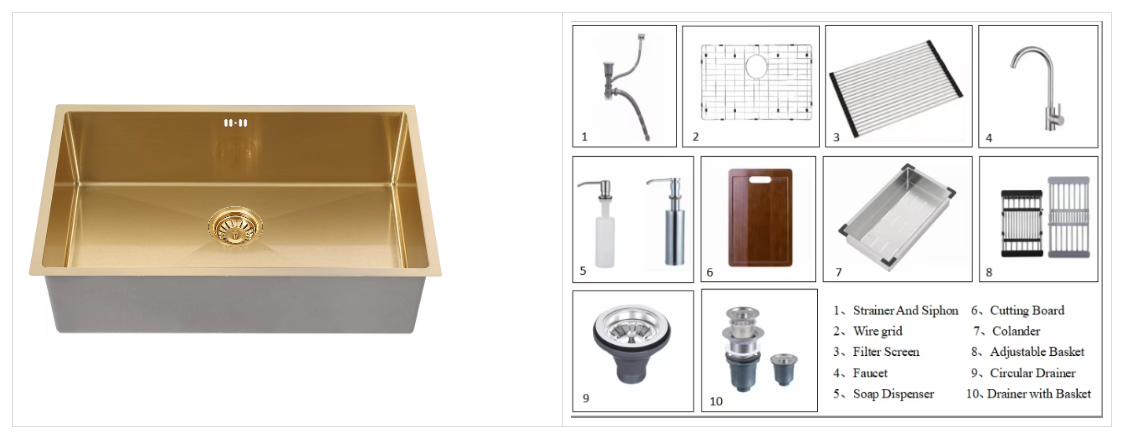 1

2

3

4

5

6

7

8

9

10

1、Strainer And Siphon
2、Wire grid
3、Filter Screen
4、Faucet
5、Soap Dispenser

6、Cutting Board
7、Colander
8、Adjustable Basket
9、Circular Drainer
10、Drainer with Basket