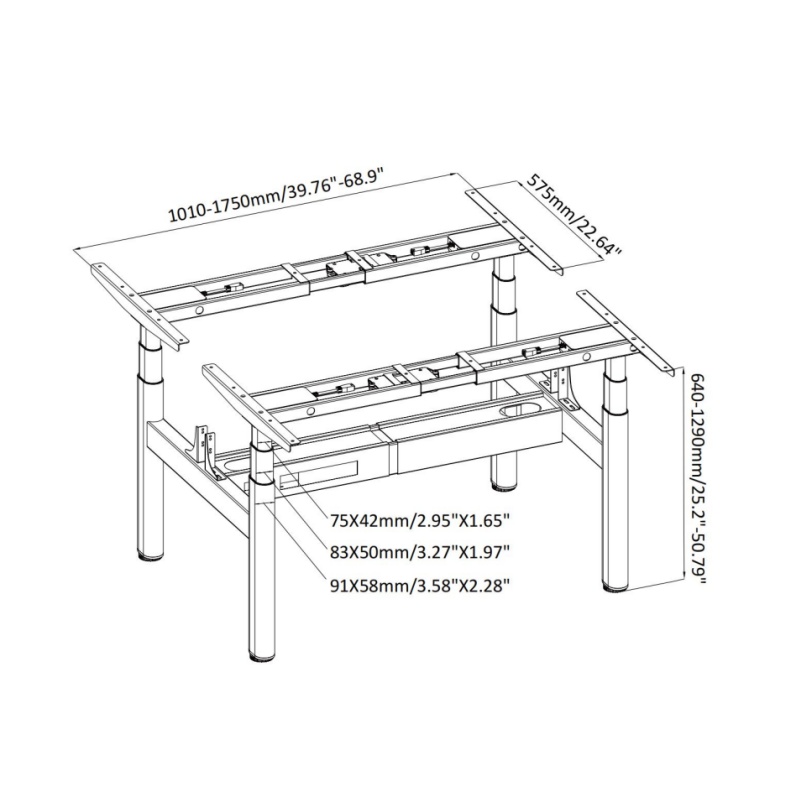 1010-1750mm/39.76"-68.9"

575mm/22.64"

640-1290mm/25.2"-50.79"

75X42mm/2.95"X1.65"

83X50mm/3.27"X1.97"

91X58mm/3.58"X2.28"