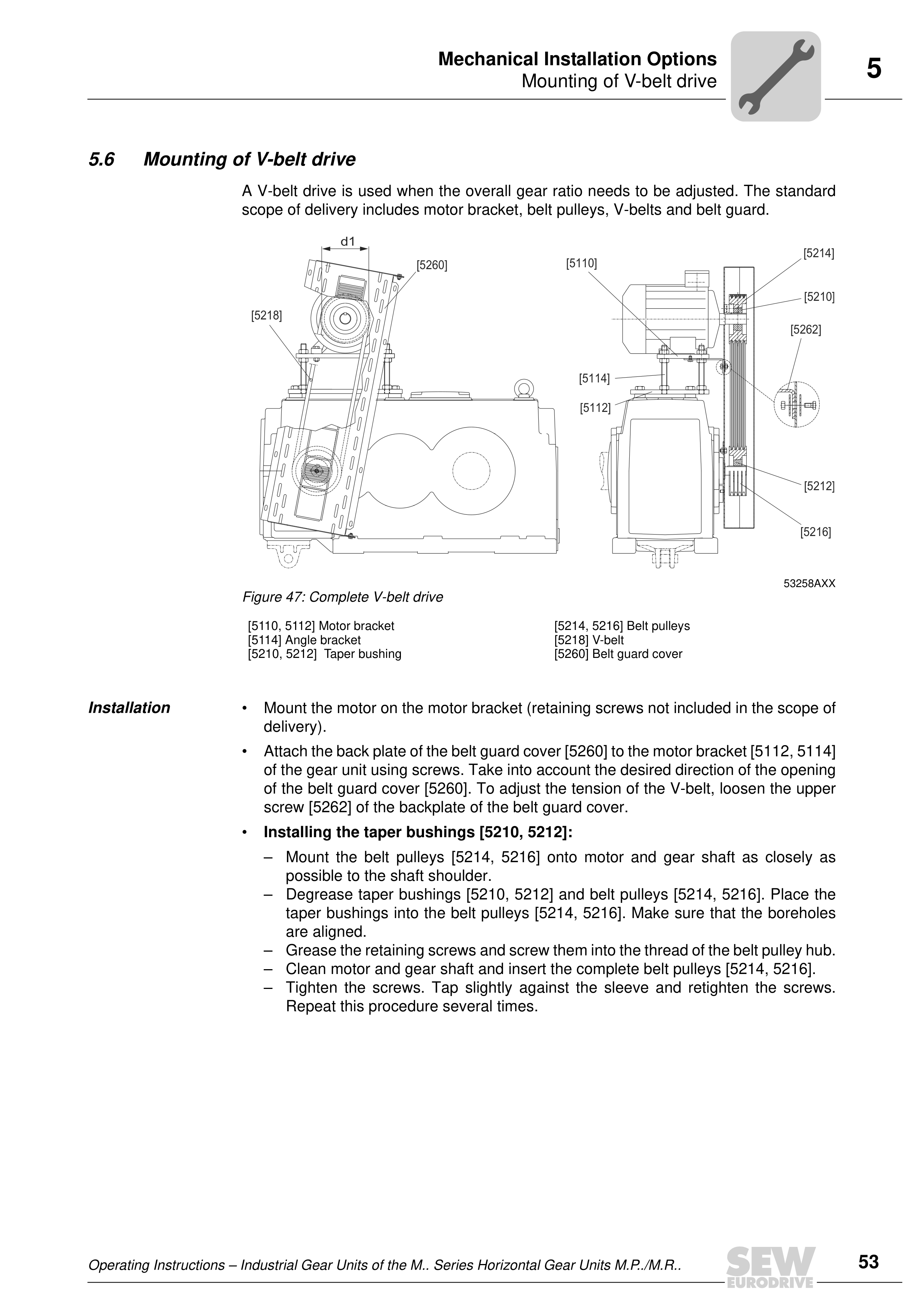 Mechanical Installation Options
Mounting of V-belt drive

5

5.6 Mounting of V-belt drive

A V-belt drive is used when the overall gear ratio needs to be adjusted. The standard scope of delivery includes motor bracket, belt pulleys, V-belts and belt guard.

d1
[5260]
[5218]
[5110]
[5214]
[5210]
[5262]
[5114]
[5112]
[5212]
[5216]

53258AXX

Figure 47: Complete V-belt drive

[5110, 5112] Motor bracket
[5114] Angle bracket
[5210, 5212] Taper bushing

[5214, 5216] Belt pulleys
[5218] V-belt
[5260] Belt guard cover

Installation

• Mount the motor on the motor bracket (retaining screws not included in the scope of delivery).

• Attach the back plate of the belt guard cover [5260] to the motor bracket [5112, 5114] of the gear unit using screws. Take into account the desired direction of the opening of the belt guard cover [5260]. To adjust the tension of the V-belt, loosen the upper screw [5262] of the backplate of the belt guard cover.

• Installing the taper bushings [5210, 5212]:

– Mount the belt pulleys [5214, 5216] onto motor and gear shaft as closely as possible to the shaft shoulder.
– Degrease taper bushings [5210, 5212] and belt pulleys [5214, 5216]. Place the taper bushings into the belt pulleys [5214, 5216]. Make sure that the boreholes are aligned.
– Grease the retaining screws and screw them into the thread of the belt pulley hub.
– Clean motor and gear shaft and insert the complete belt pulleys [5214, 5216].
– Tighten the screws. Tap slightly against the sleeve and retighten the screws. Repeat this procedure several times.

Operating Instructions – Industrial Gear Units of the M.. Series Horizontal Gear Units M.P../M.R..

SEW EURODRIVE

53