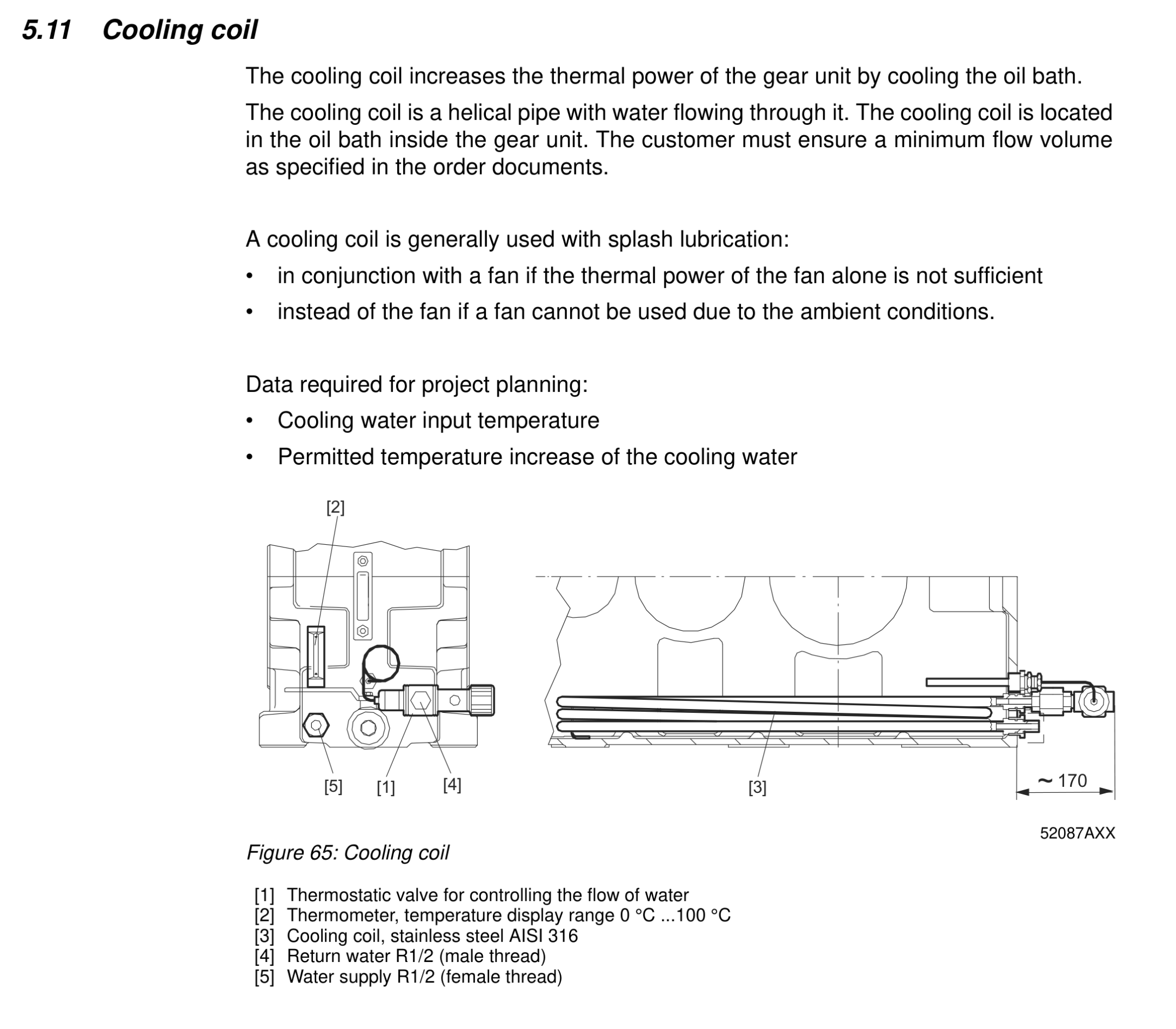 5.11 Cooling coil

The cooling coil increases the thermal power of the gear unit by cooling the oil bath.

The cooling coil is a helical pipe with water flowing through it. The cooling coil is located in the oil bath inside the gear unit. The customer must ensure a minimum flow volume as specified in the order documents.

A cooling coil is generally used with splash lubrication:

• in conjunction with a fan if the thermal power of the fan alone is not sufficient
• instead of the fan if a fan cannot be used due to the ambient conditions.

Data required for project planning:

• Cooling water input temperature
• Permitted temperature increase of the cooling water

[2]

[5] [1] [4] [3] ~ 170

52087AXX

Figure 65: Cooling coil

[1] Thermostatic valve for controlling the flow of water
[2] Thermometer, temperature display range 0 °C ...100 °C
[3] Cooling coil, stainless steel AISI 316
[4] Return water R1/2 (male thread)
[5] Water supply R1/2 (female thread)