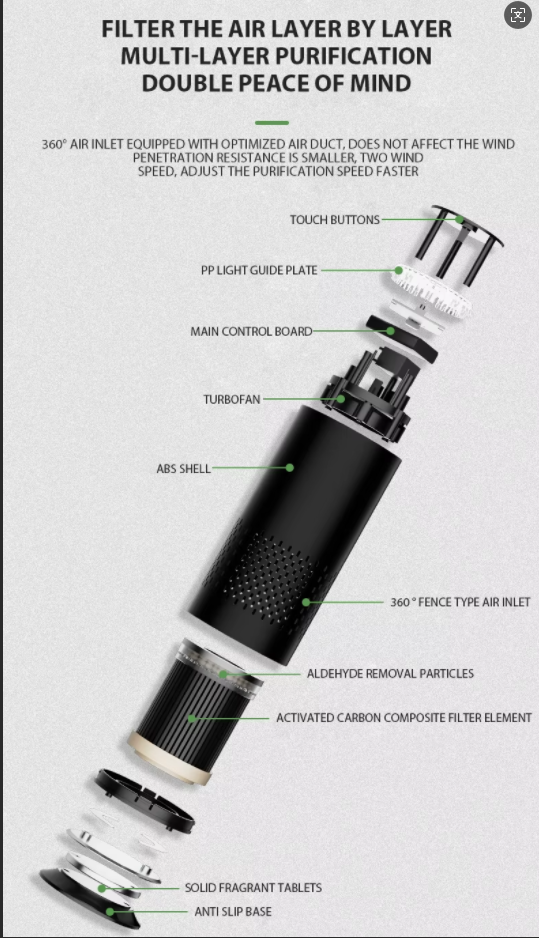 FILTER THE AIR LAYER BY LAYER
MULTI-LAYER PURIFICATION
DOUBLE PEACE OF MIND

360° AIR INLET EQUIPPED WITH OPTIMIZED AIR DUCT, DOES NOT AFFECT THE WIND PENETRATION RESISTANCE IS SMALLER, TWO WIND SPEED, ADJUST THE PURIFICATION SPEED FASTER

TOUCH BUTTONS

PP LIGHT GUIDE PLATE

MAIN CONTROL BOARD

TURBOFAN

ABS SHELL

360 ° FENCE TYPE AIR INLET

ALDEHYDE REMOVAL PARTICLES

ACTIVATED CARBON COMPOSITE FILTER ELEMENT

SOLID FRAGRANT TABLETS

ANTI SLIP BASE