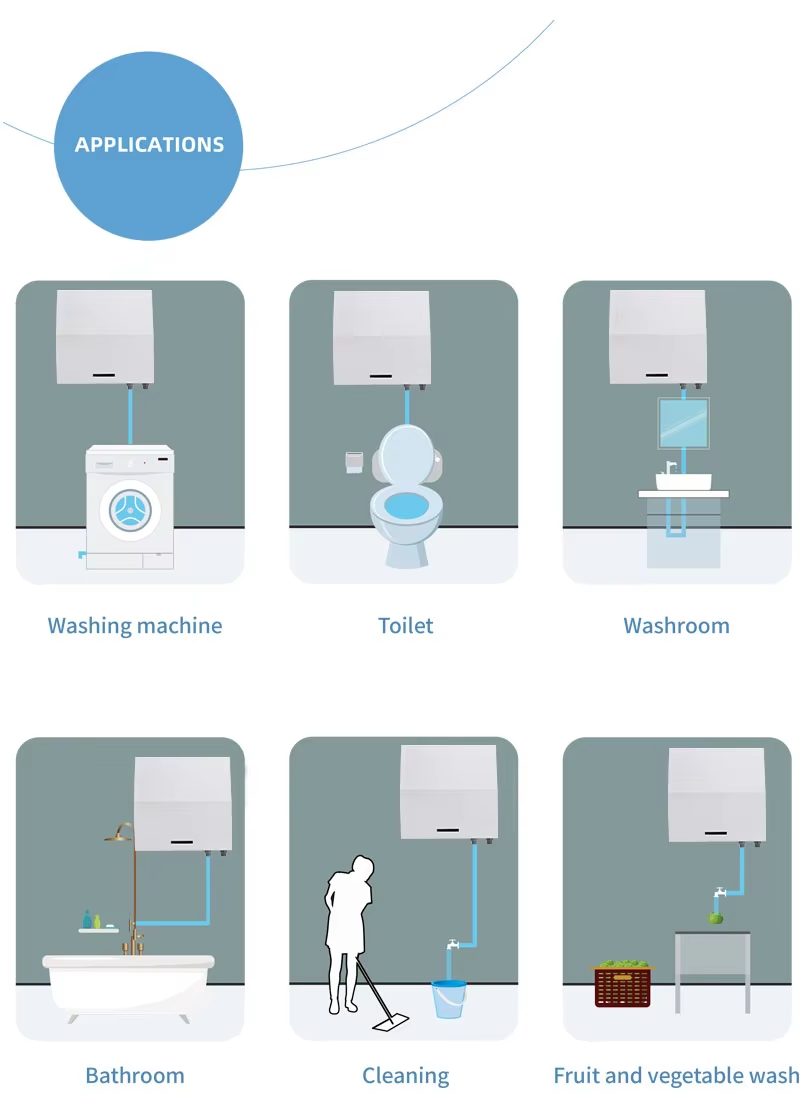 APPLICATIONS

Washing machine

Toilet

Washroom

Bathroom

Cleaning

Fruit and vegetable wash