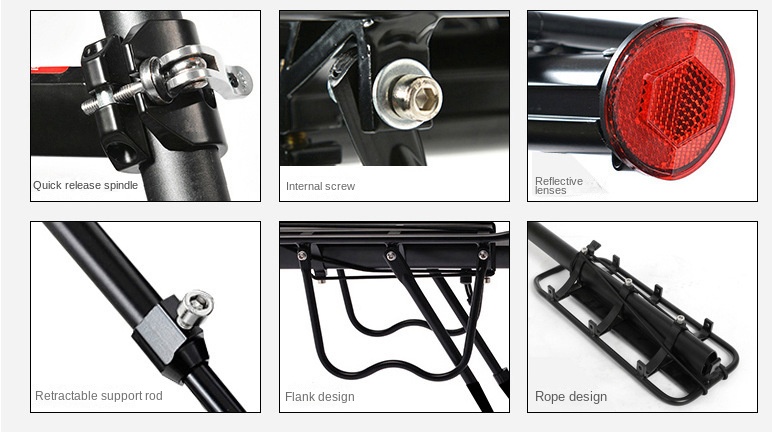 Quick release spindle

Internal screw

Reflective lenses

Retractable support rod

Flank design

Rope design