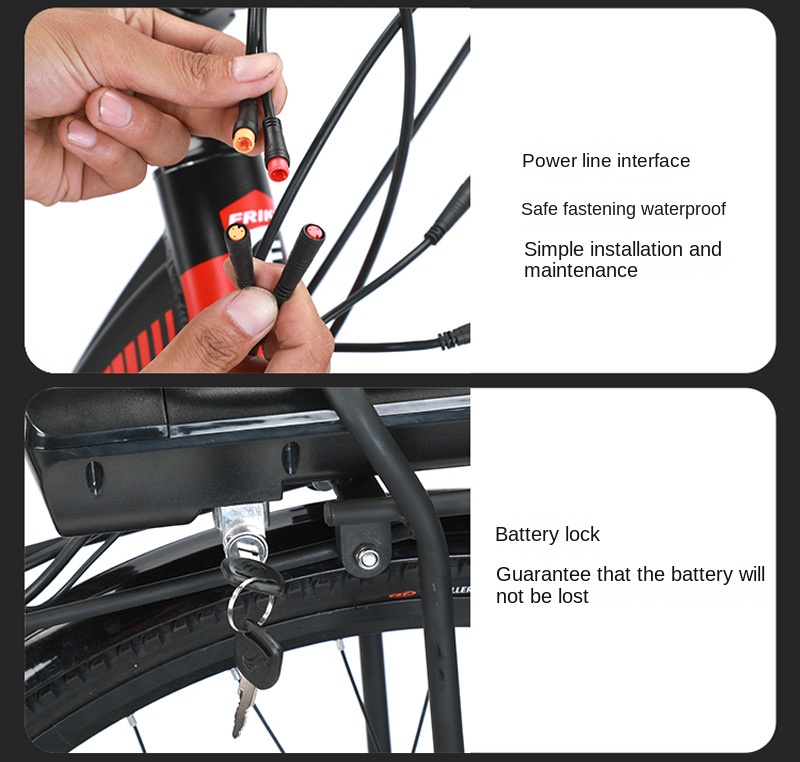 FRIK

Power line interface

Safe fastening waterproof

Simple installation and maintenance

Battery lock

Guarantee that the battery will not be lost