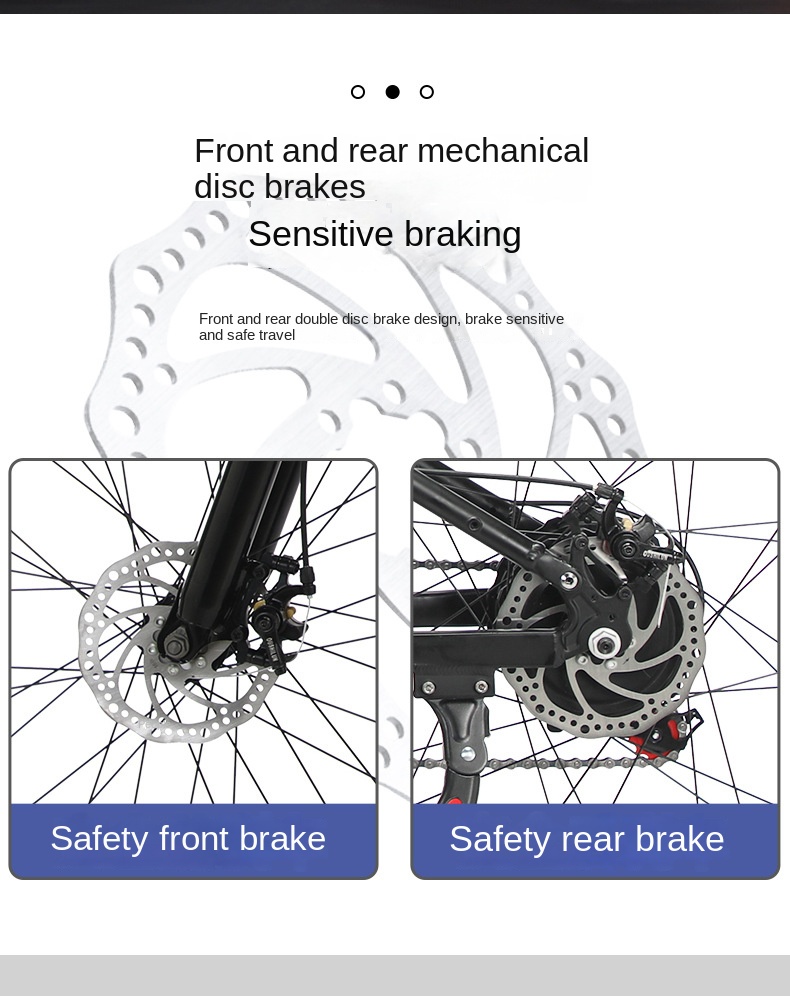 Front and rear mechanical disc brakes

Sensitive braking

Front and rear double disc brake design, brake sensitive and safe travel

Safety front brake

Safety rear brake