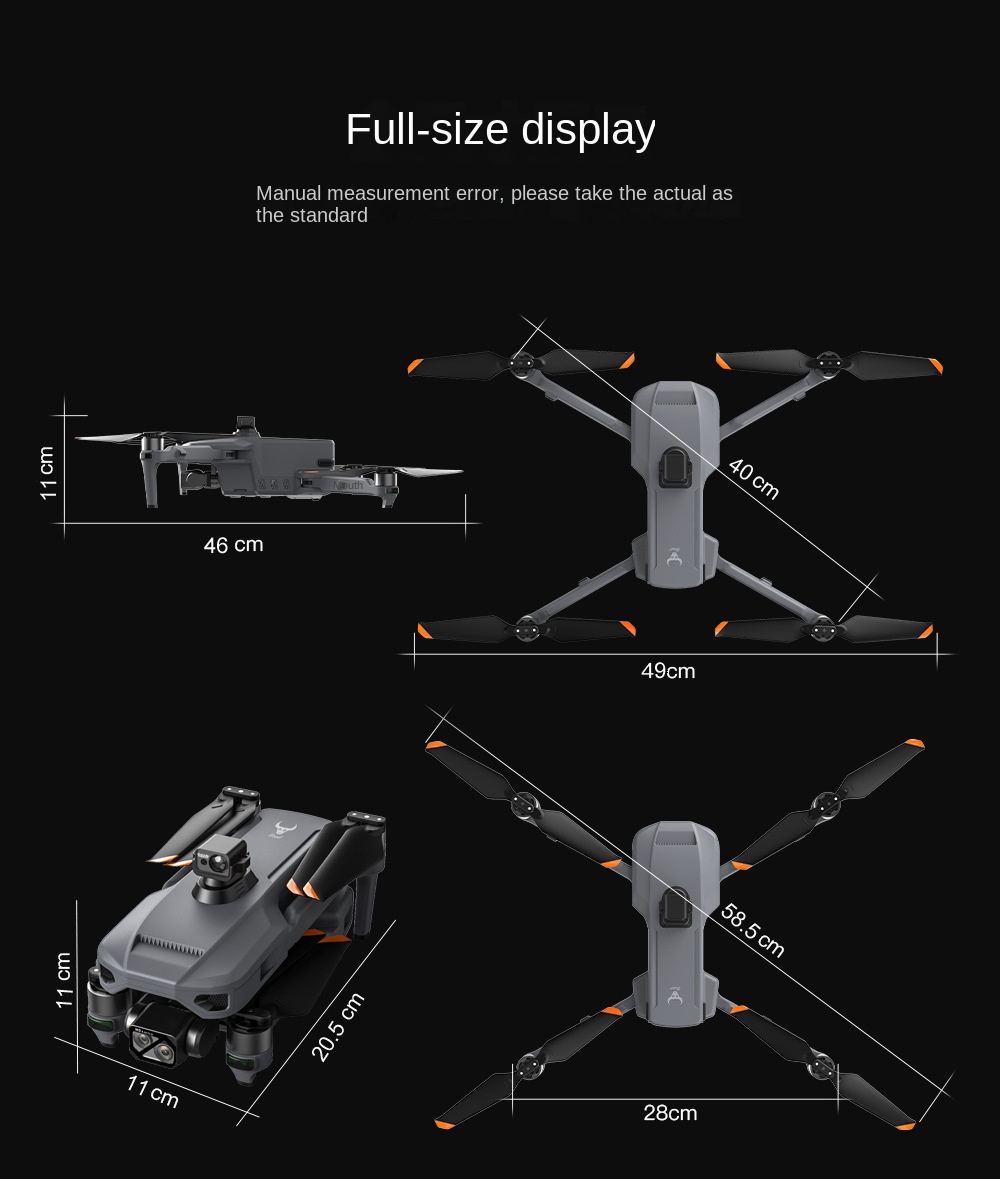 Full-size display

Manual measurement error, please take the actual as the standard

11 cm

46 cm

40 cm

49cm

11 cm

11 cm

20.5 cm

58.5 cm

28cm