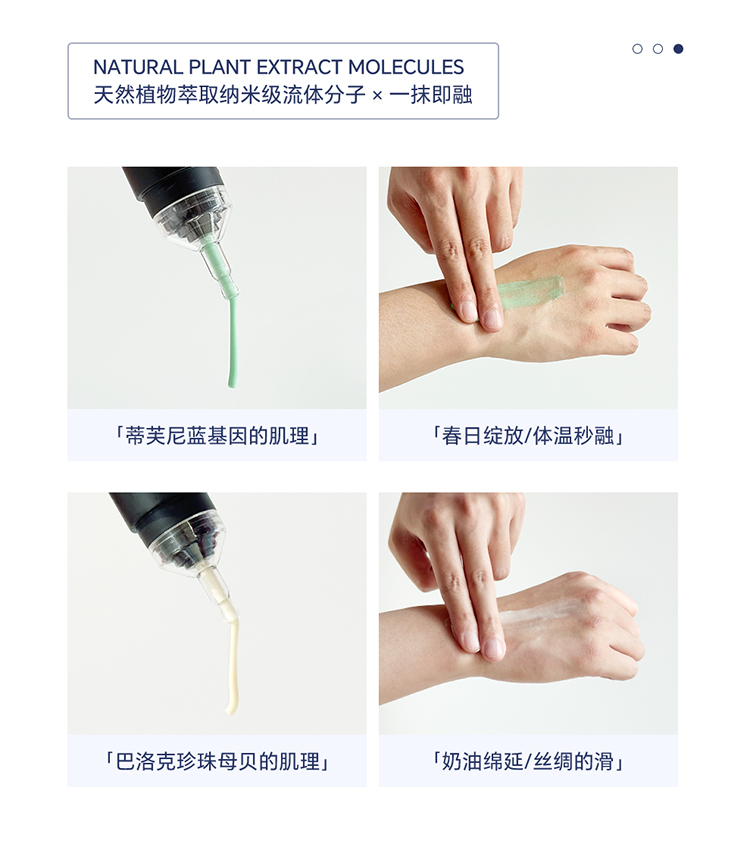 NATURAL PLANT EXTRACT MOLECULES
天然植物萃取纳米级流体分子 × 一抹即融

「蒂芙尼蓝基因的肌理」

「春日绽放/体温秒融」

「巴洛克珍珠母贝的肌理」

「奶油绵延/丝绸的滑」