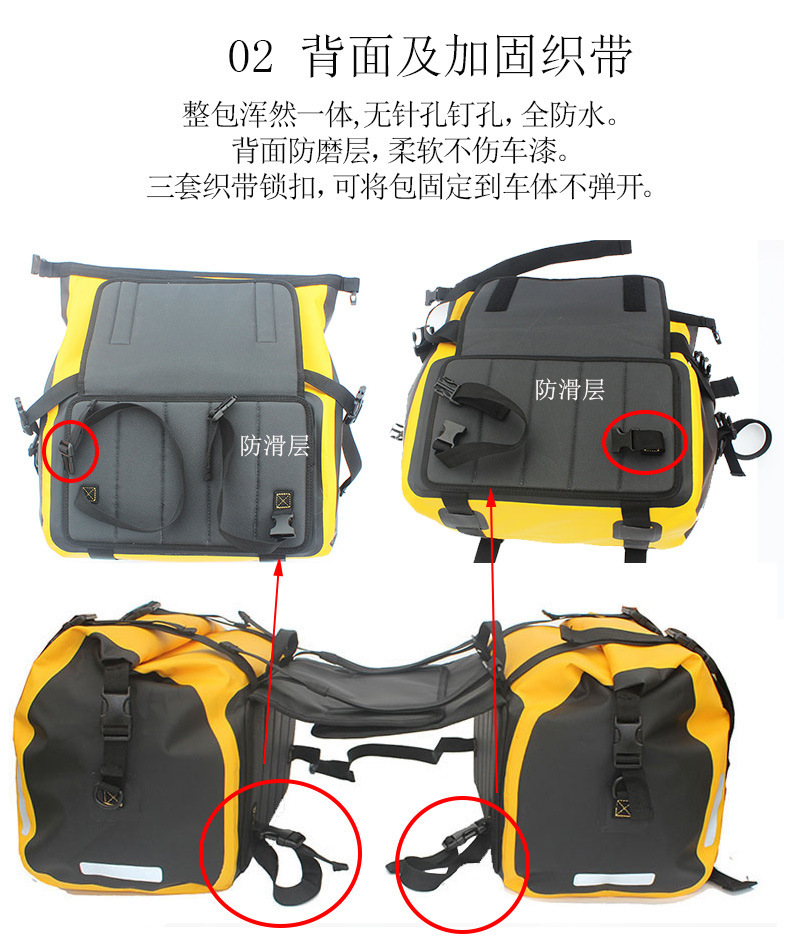 02 背面及加固织带

整包浑然一体,无针孔钉孔,全防水。
背面防磨层,柔软不伤车漆。
三套织带锁扣,可将包固定到车体不弹开。

防滑层

防滑层