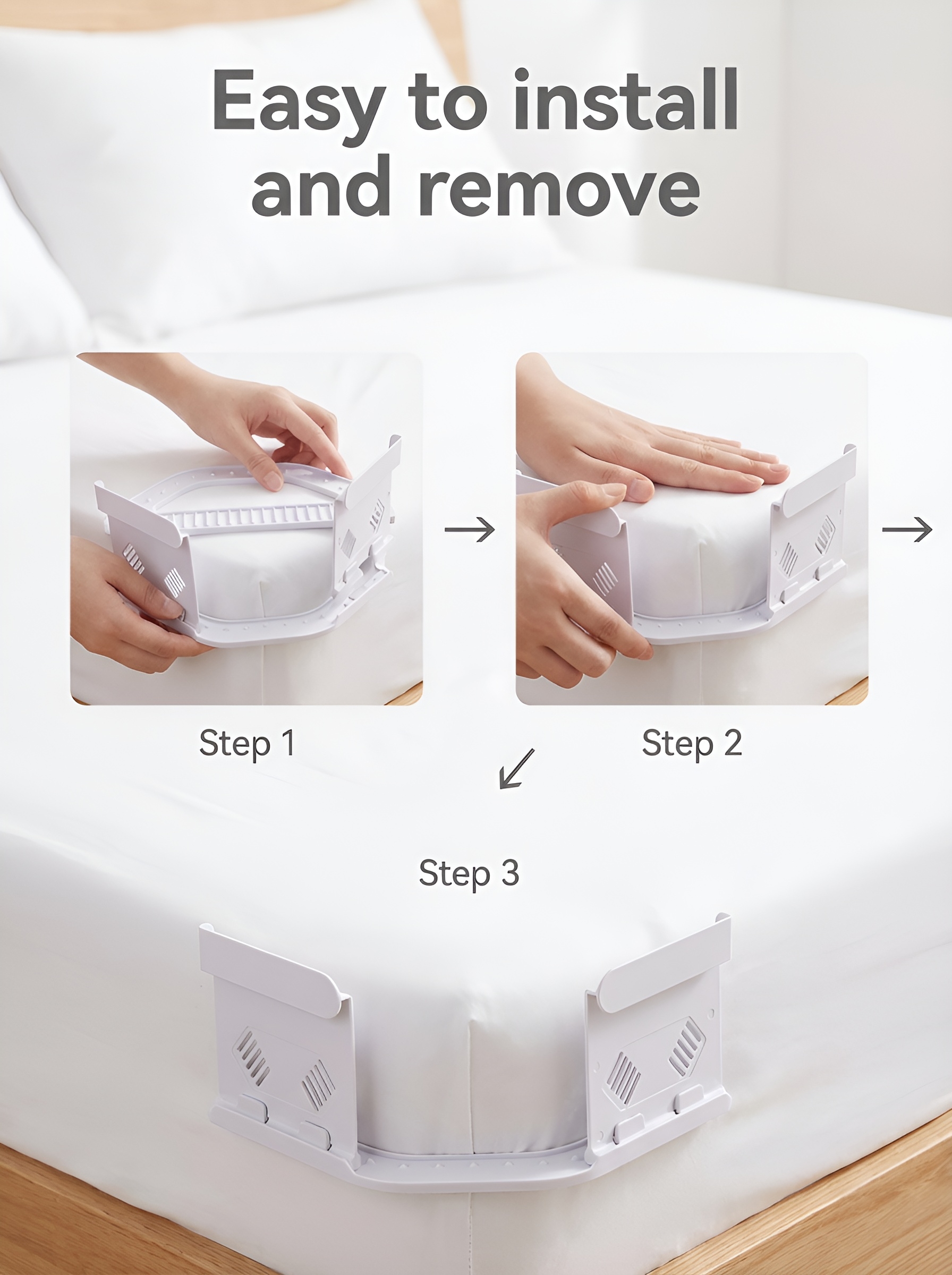 Easy to install and remove

Step 1

Step 2

Step 3