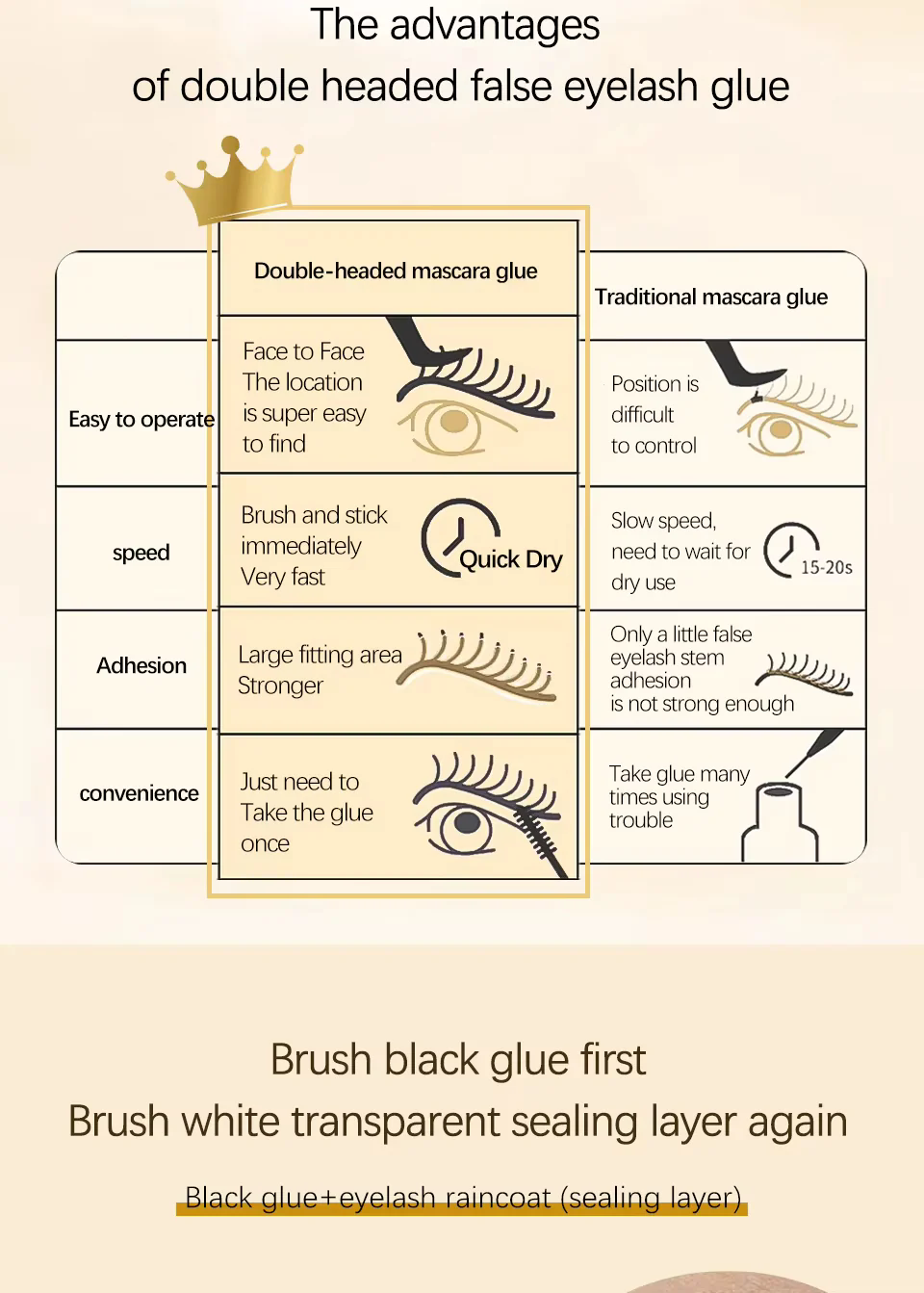 The advantages
of double headed false eyelash glue

| | Double-headed mascara glue | Traditional mascara glue |
|---|---|---|
| Easy to operate | Face to Face The location is super easy to find | Position is difficult to control |
| speed | Brush and stick immediately Very fast Quick Dry | Slow speed, need to wait for dry use 15-20s |
| Adhesion | Large fitting area Stronger | Only a little false eyelash stem adhesion is not strong enough |
| convenience | Just need to Take the glue once | Take glue many times using trouble |

Brush black glue first
Brush white transparent sealing layer again

Black glue+eyelash raincoat (sealing layer)