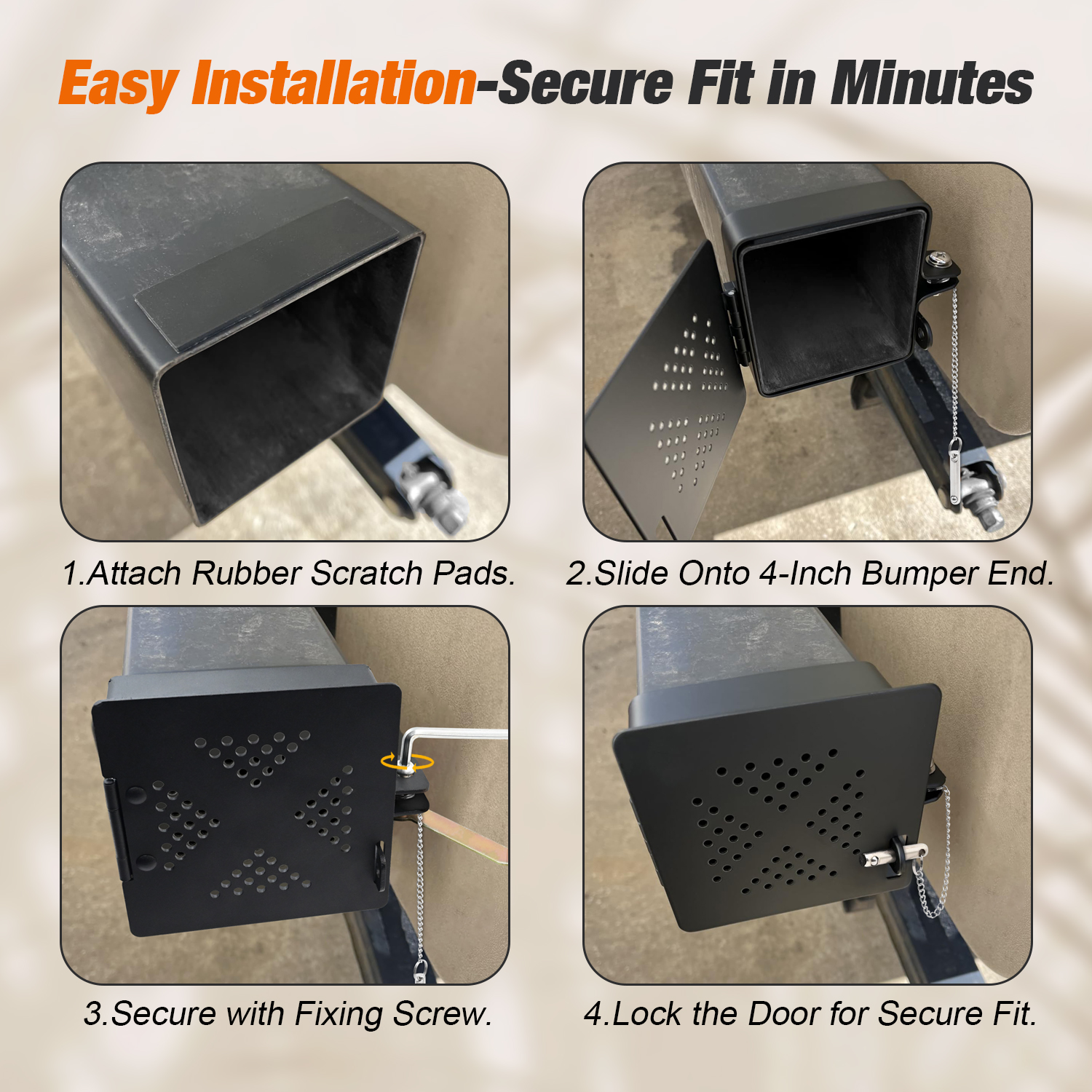 Easy Installation-Secure Fit in Minutes

1.Attach Rubber Scratch Pads.

2.Slide Onto 4-Inch Bumper End.

3.Secure with Fixing Screw.

4.Lock the Door for Secure Fit.