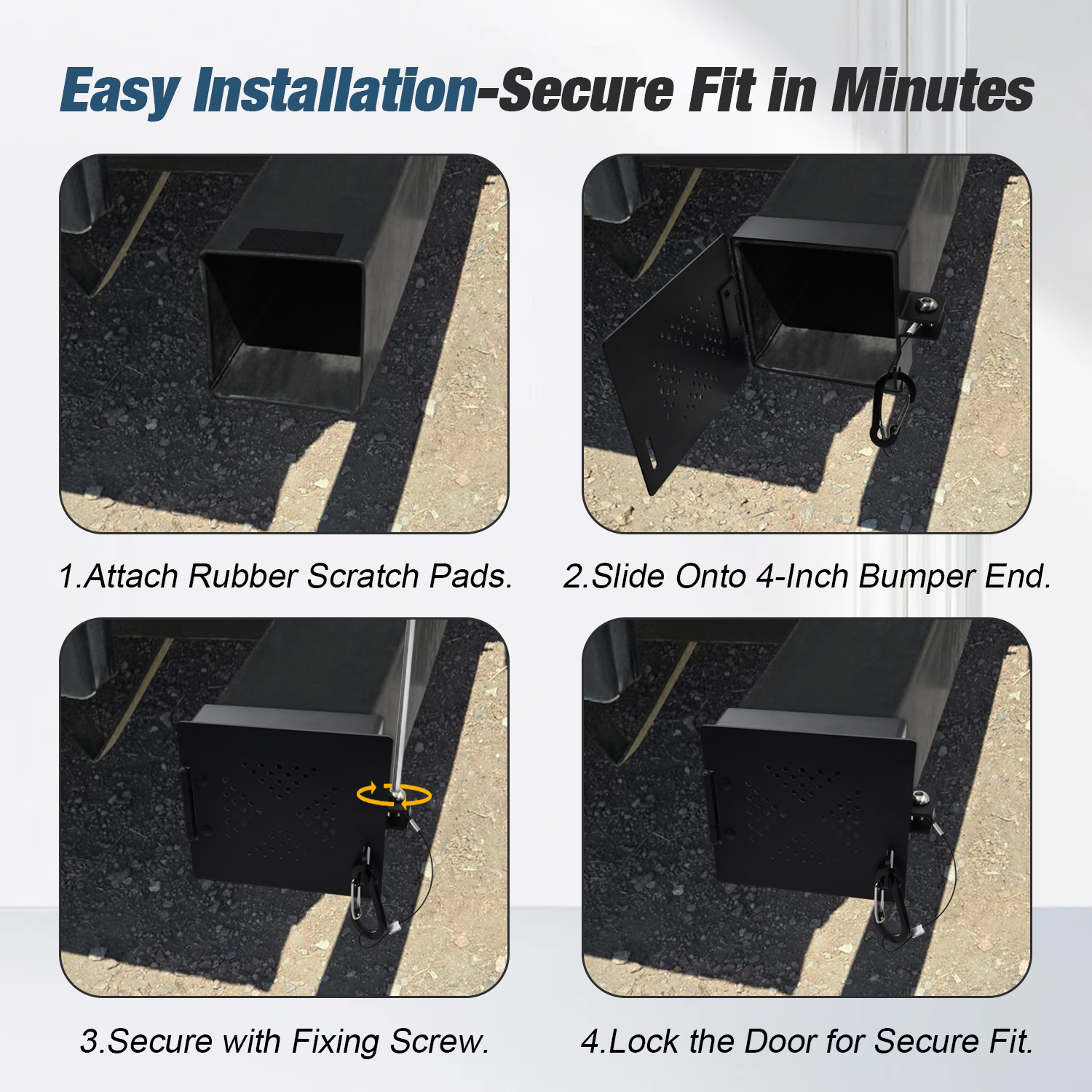 Easy Installation-Secure Fit in Minutes

1.Attach Rubber Scratch Pads.

2.Slide Onto 4-Inch Bumper End.

3.Secure with Fixing Screw.

4.Lock the Door for Secure Fit.