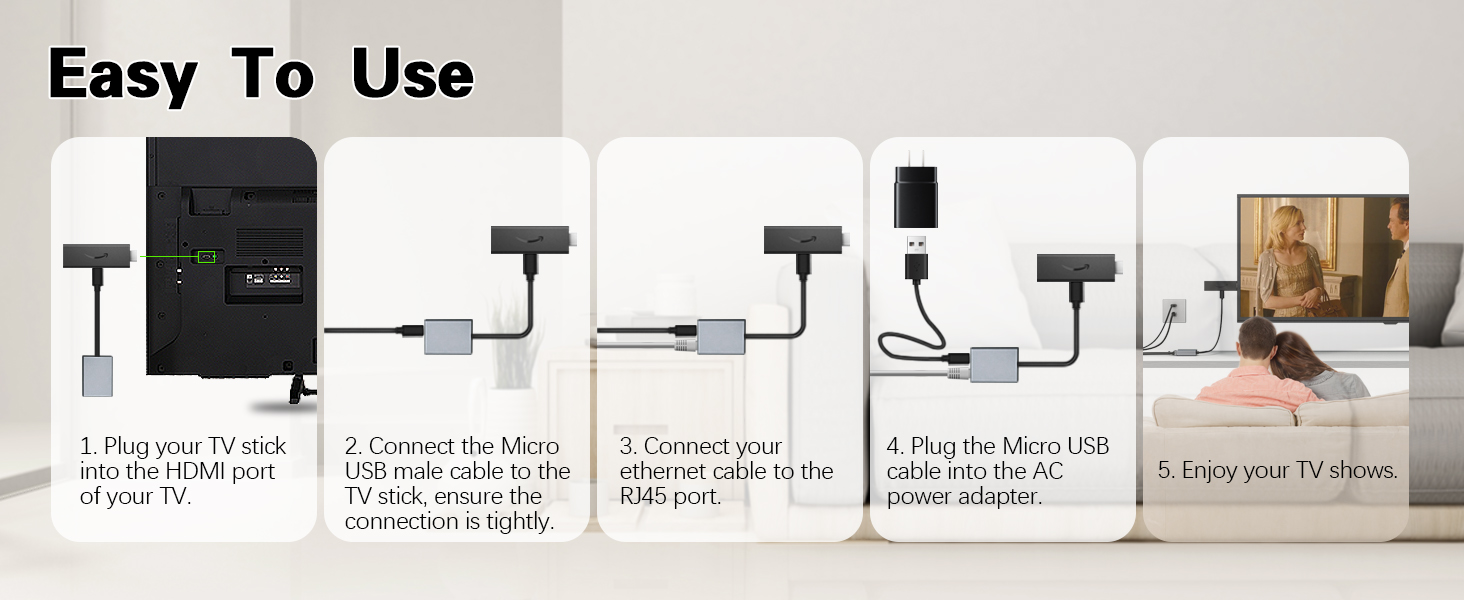 Easy To Use

1. Plug your TV stick into the HDMI port of your TV.

2. Connect the Micro USB male cable to the TV stick, ensure the connection is tightly.

3. Connect your ethernet cable to the RJ45 port.

4. Plug the Micro USB cable into the AC power adapter.

5. Enjoy your TV shows.