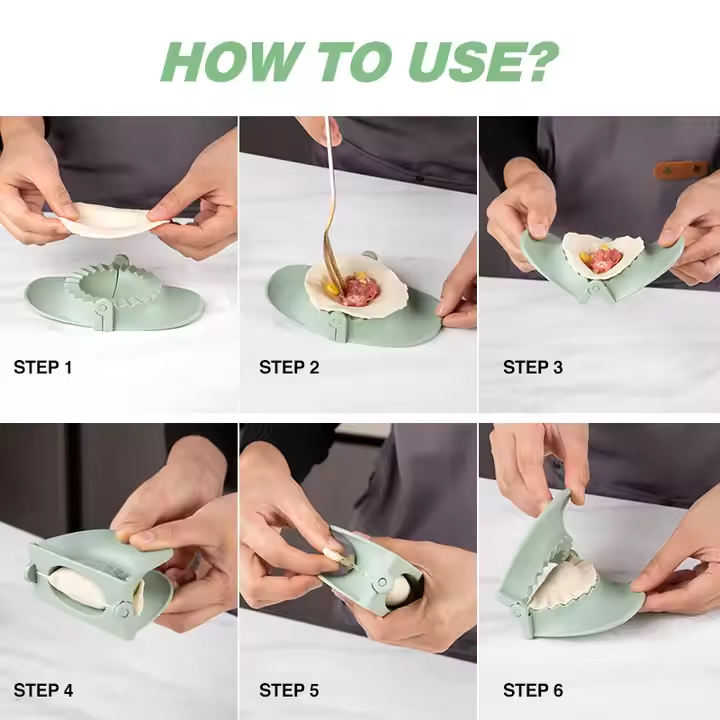 HOW TO USE?

STEP 1

STEP 2

STEP 3

STEP 4

STEP 5

STEP 6