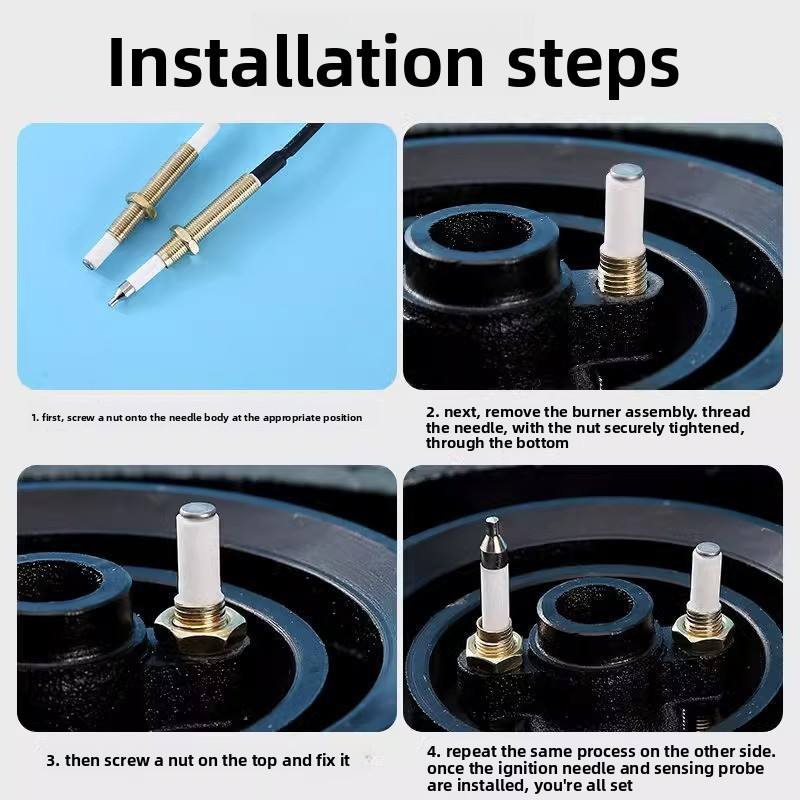 Installation steps

1. first, screw a nut onto the needle body at the appropriate position

2. next, remove the burner assembly. thread the needle, with the nut securely tightened, through the bottom

3. then screw a nut on the top and fix it

4. repeat the same process on the other side. once the ignition needle and sensing probe are installed, you're all set