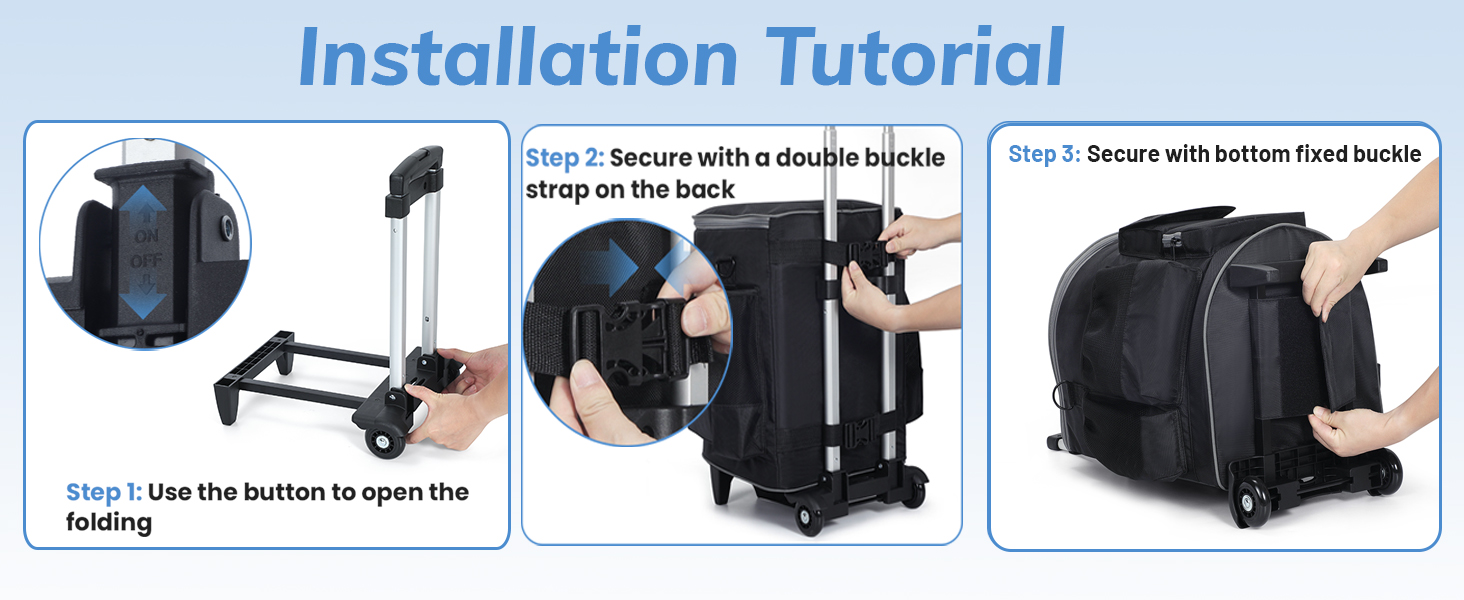 Installation Tutorial

ON
OFF

Step 1: Use the button to open the folding

Step 2: Secure with a double buckle strap on the back

Step 3: Secure with bottom fixed buckle